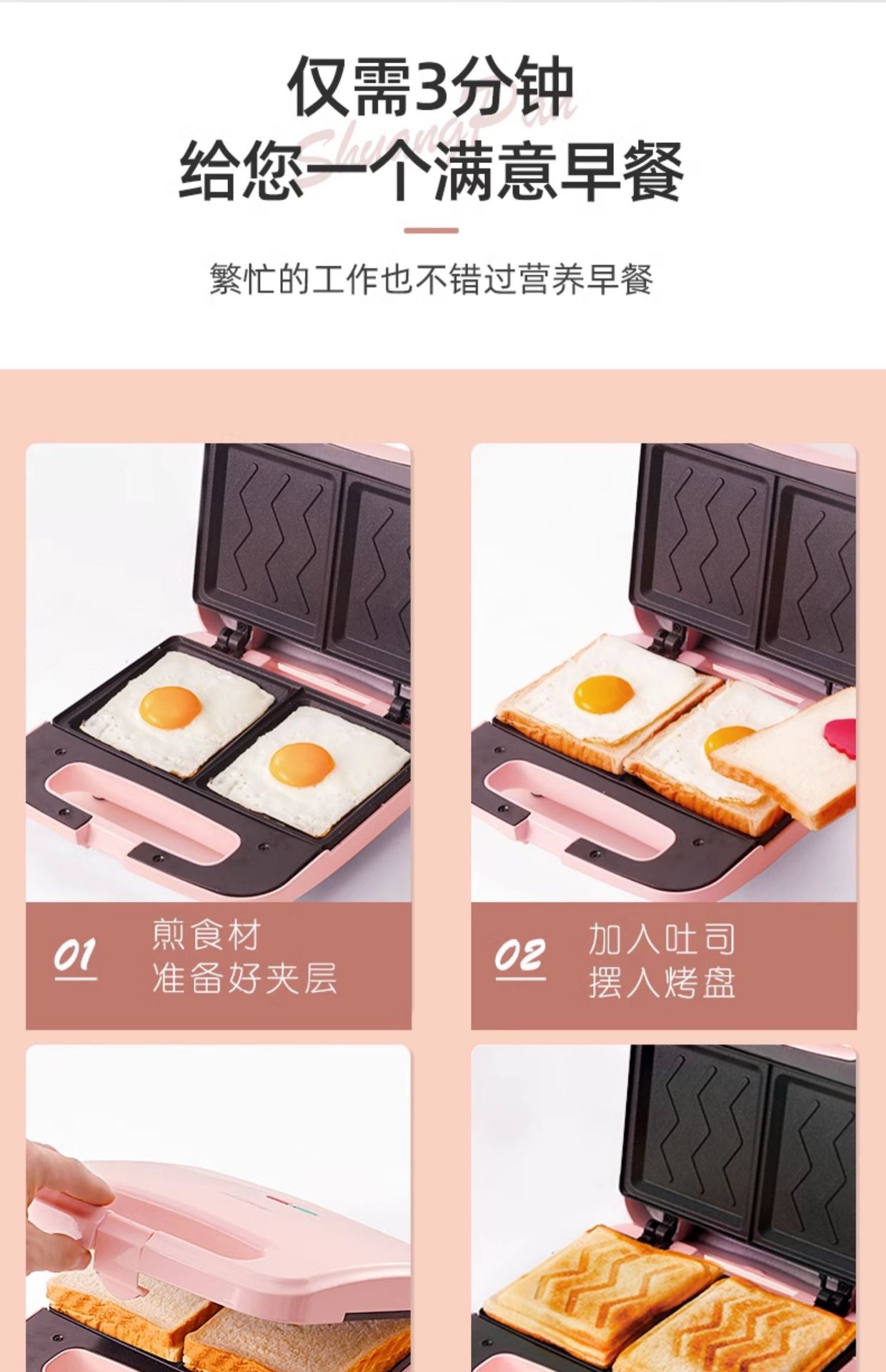 仅需3分钟
给您一个满意早餐

ShuangPan

繁忙的工作也不错过营养早餐

01 煎食材
准备好夹层

02 加入吐司
摆入烤盘