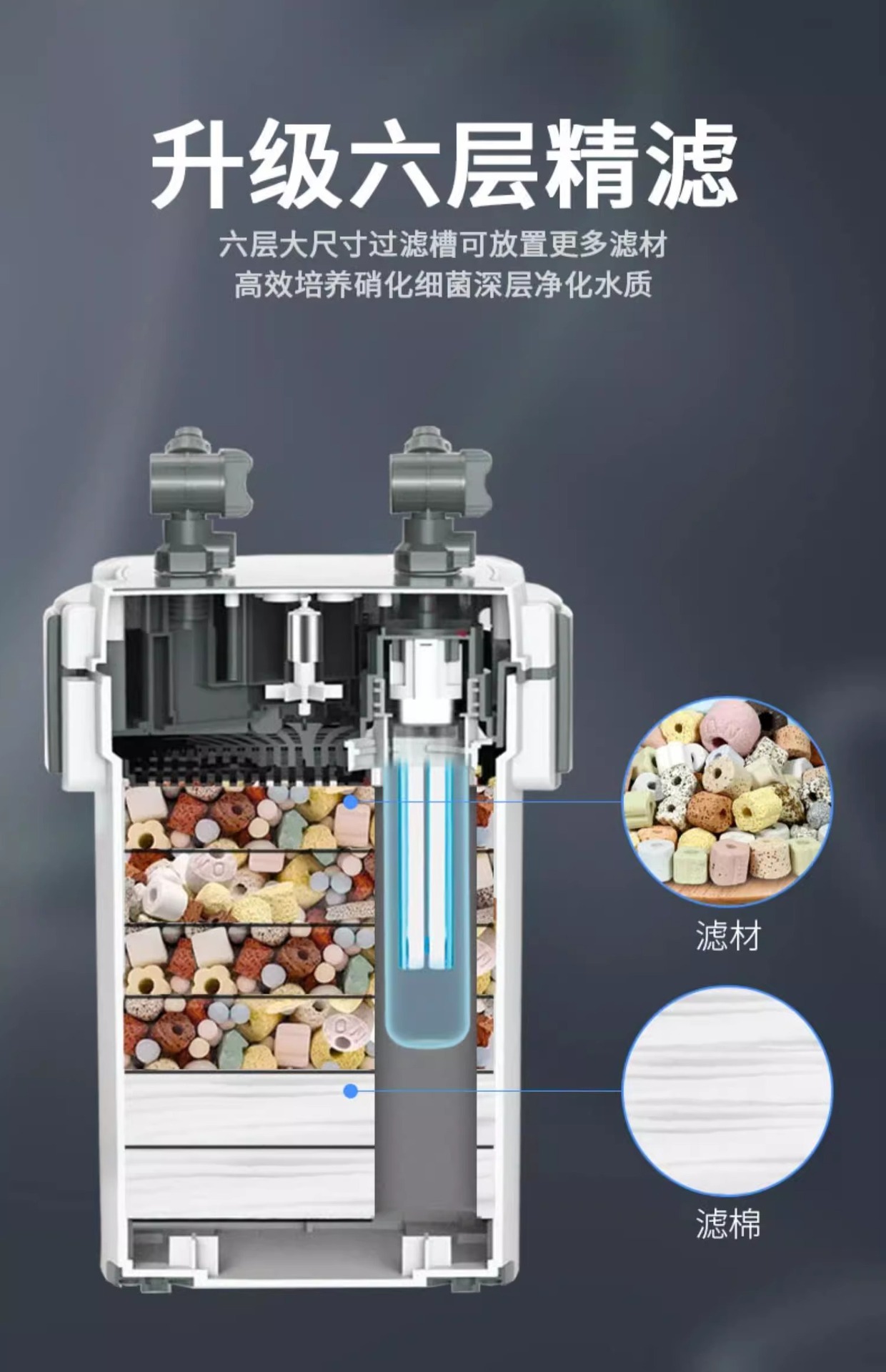 升级六层精滤

六层大尺寸过滤槽可放置更多滤材
高效培养硝化细菌深层净化水质

滤材

滤棉