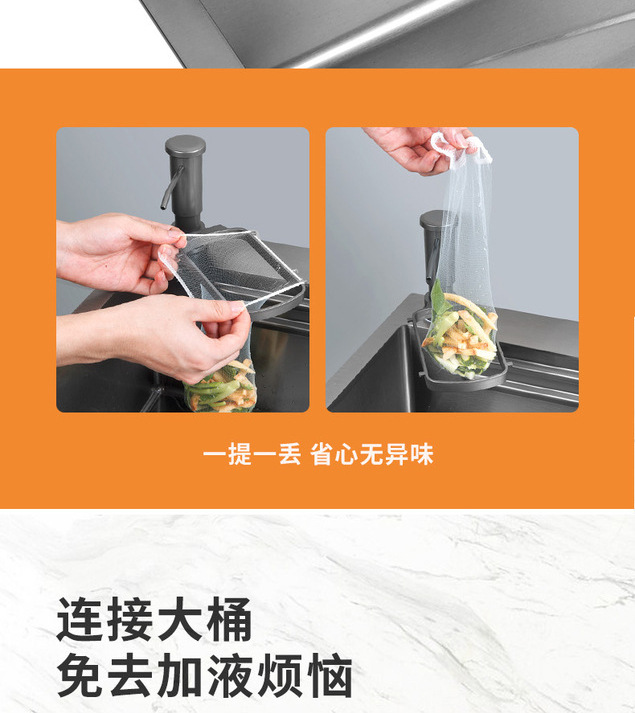 一提一丢 省心无异味

连接大桶
免去加液烦恼