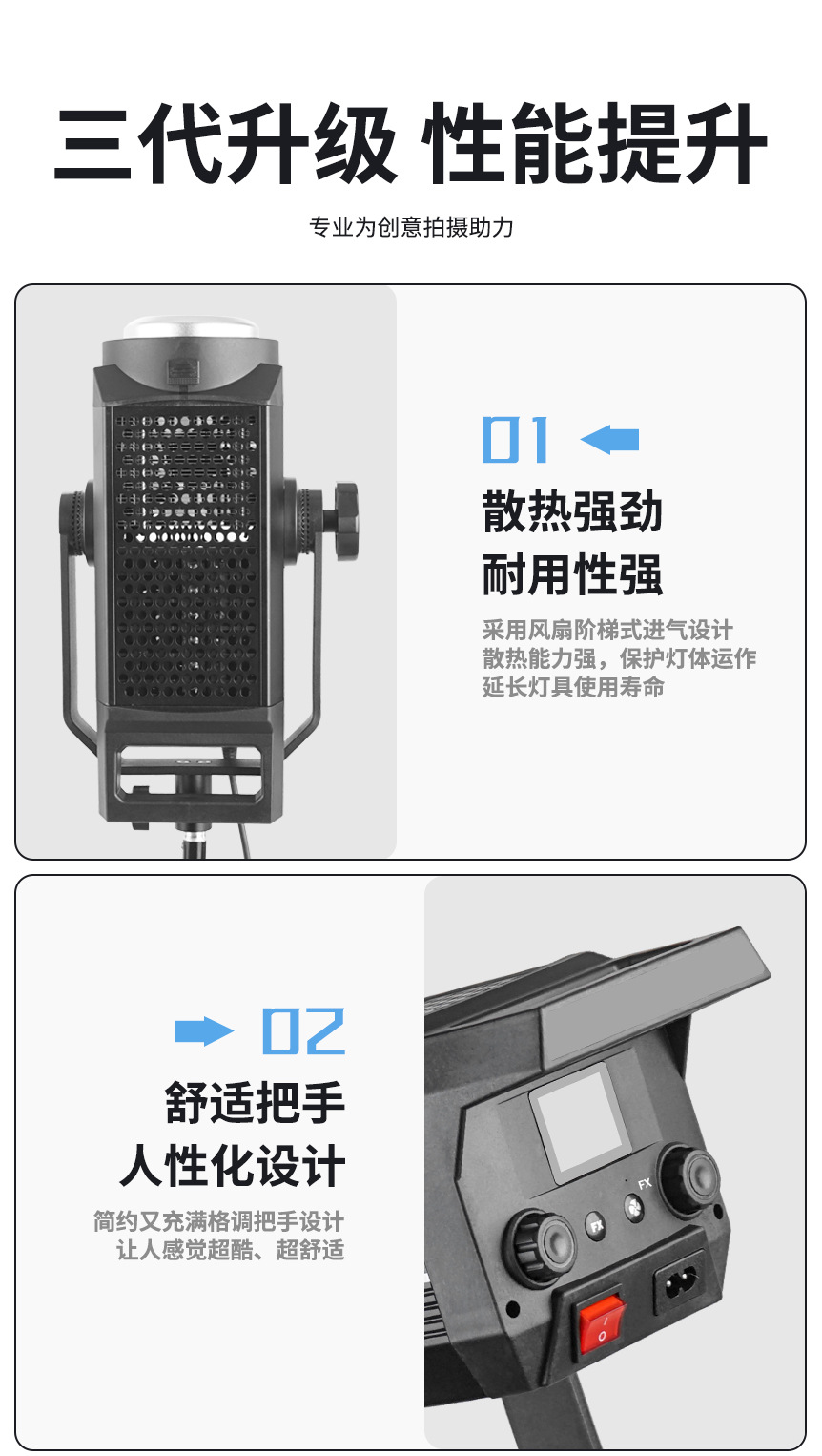 三代升级 性能提升

专业为创意拍摄助力

01

散热强劲
耐用性强

采用风扇阶梯式进气设计
散热能力强，保护灯体运作
延长灯具使用寿命

02

舒适把手
人性化设计

简约又充满格调把手设计
让人感觉超酷、超舒适

FX

FX

I
O