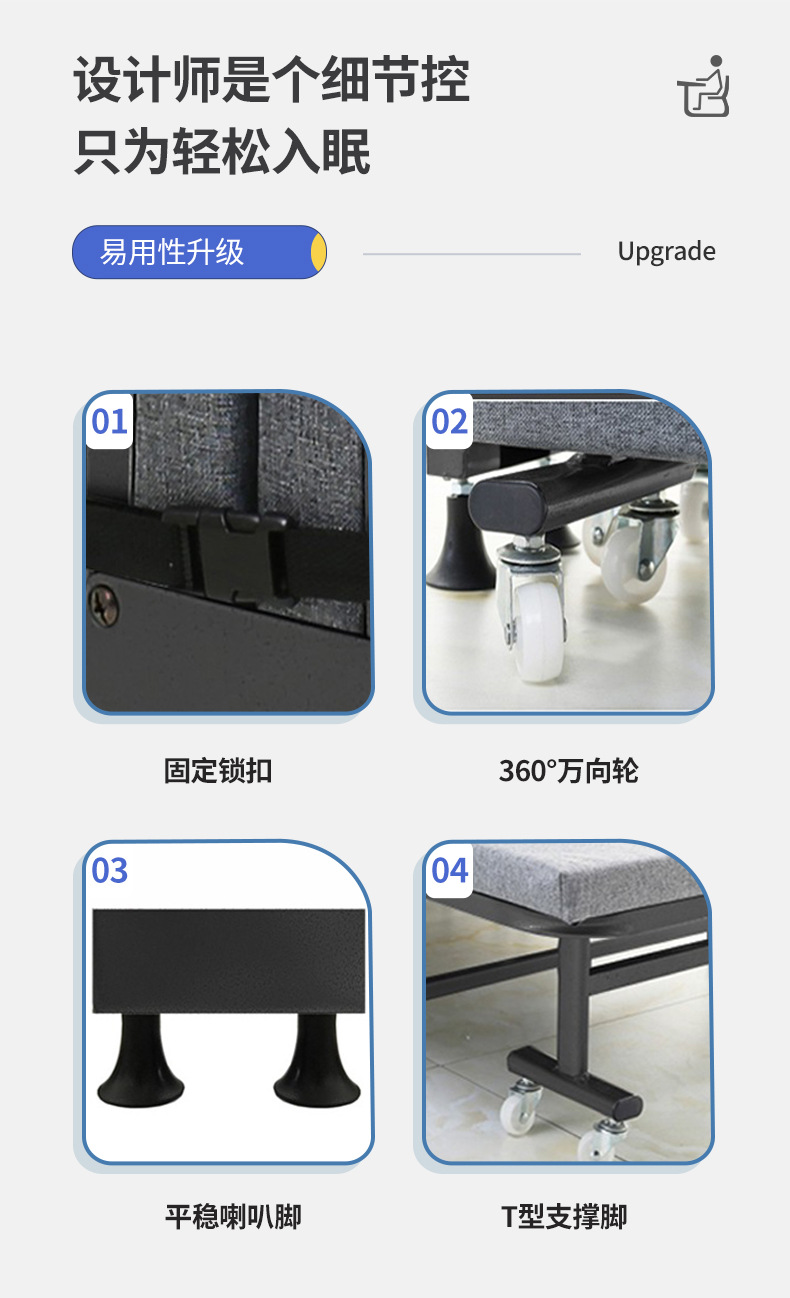 设计师是个细节控
只为轻松入眠

易用性升级

Upgrade

01

固定锁扣

02

360°万向轮

03

平稳喇叭脚

04

T型支撑脚