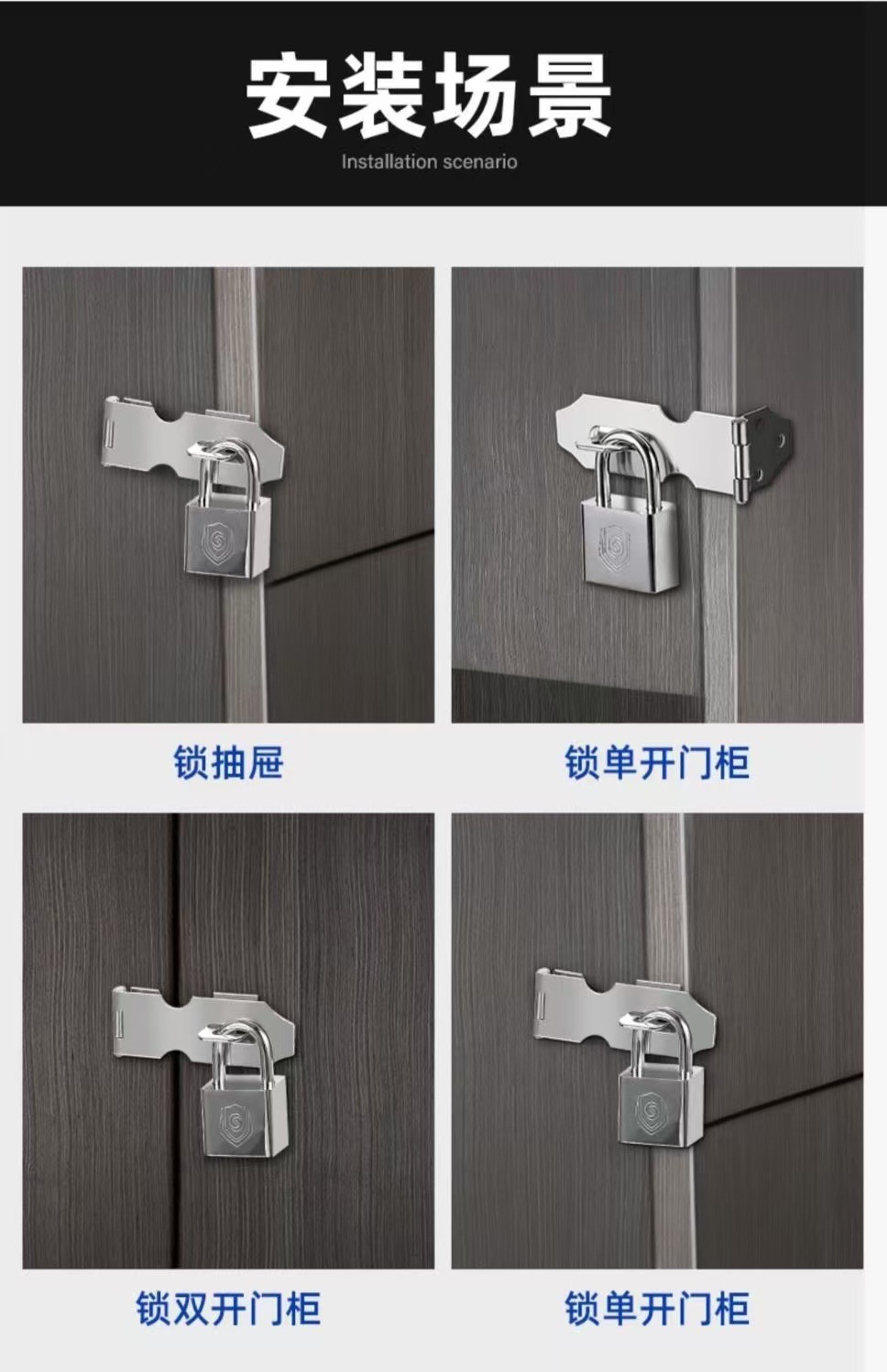 安装场景
Installation scenario

锁抽屉

锁单开门柜

锁双开门柜

锁单开门柜