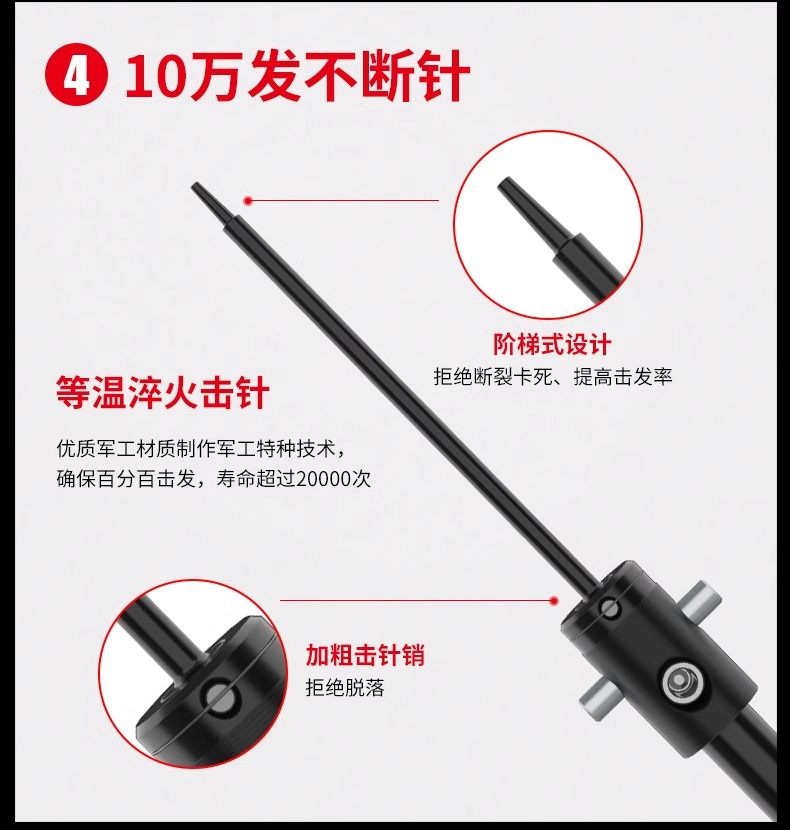 4 10万发不断针

阶梯式设计
拒绝断裂卡死、提高击发率

等温淬火击针

优质军工材质制作军工特种技术，确保百分百击发，寿命超过20000次

加粗击针销
拒绝脱落