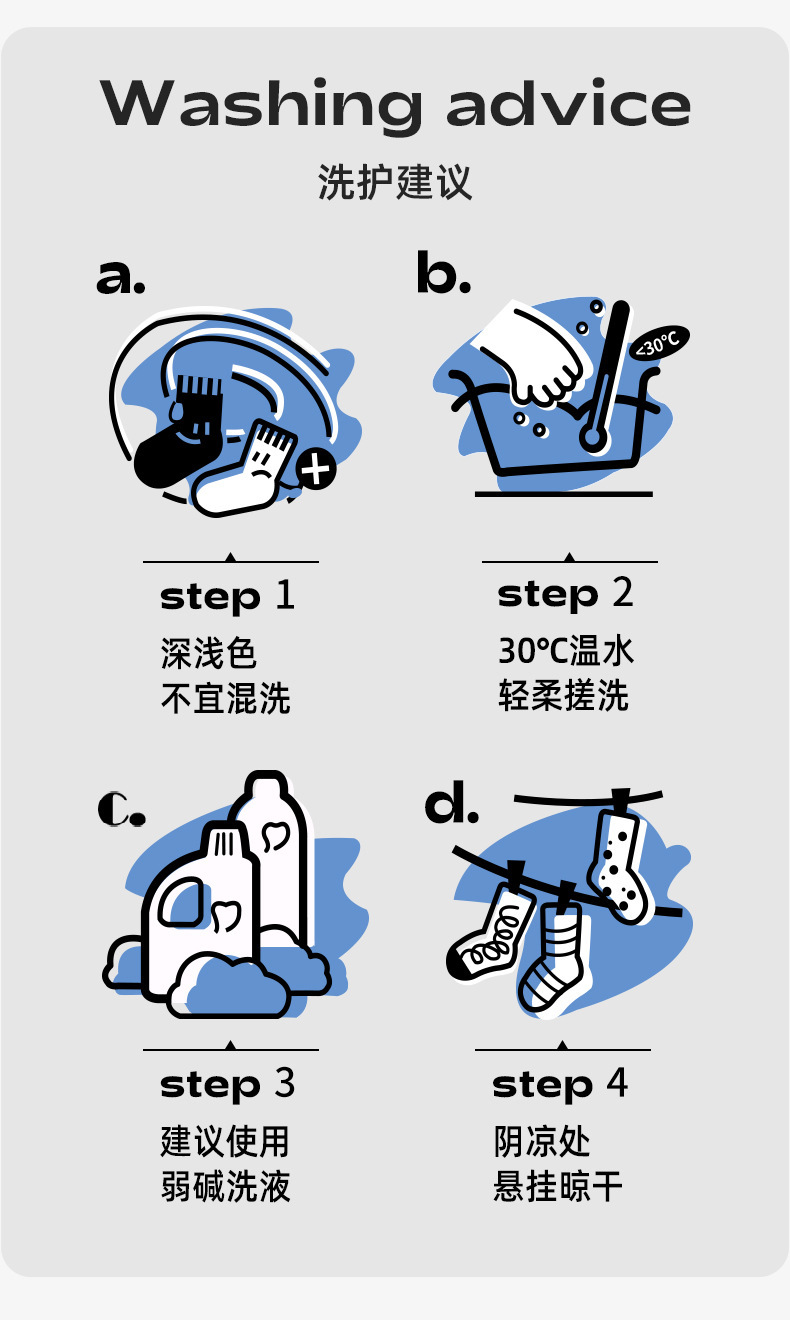 Washing advice

洗护建议

a.

step 1

深浅色
不宜混洗

b.

<30℃

step 2

30℃温水
轻柔搓洗

c.

step 3

建议使用
弱碱洗液

d.

step 4

阴凉处
悬挂晾干