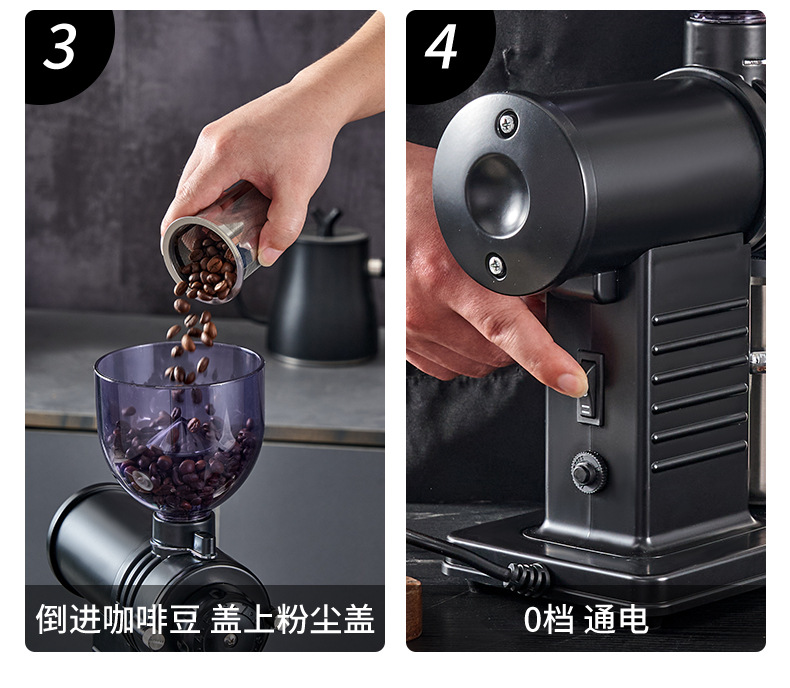 3

倒进咖啡豆 盖上粉尘盖

4

0档 通电