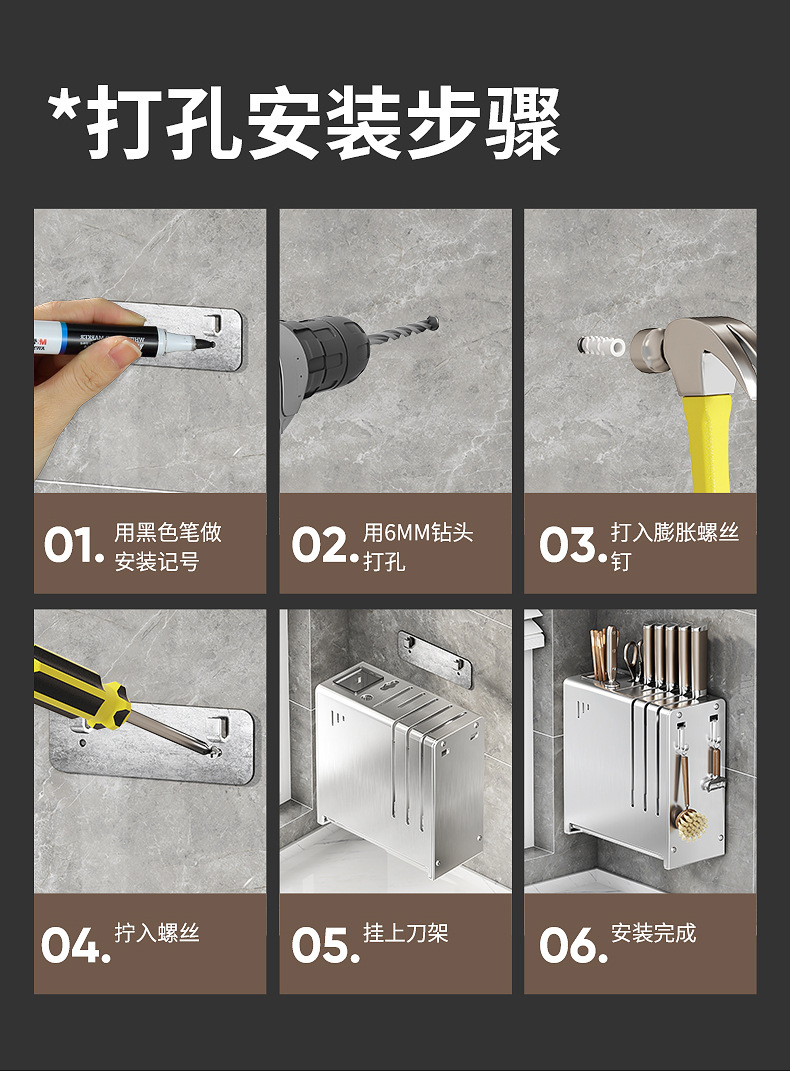 *打孔安装步骤

01. 用黑色笔做安装记号

02. 用6MM钻头打孔

03. 打入膨胀螺丝钉

04. 拧入螺丝

05. 挂上刀架

06. 安装完成