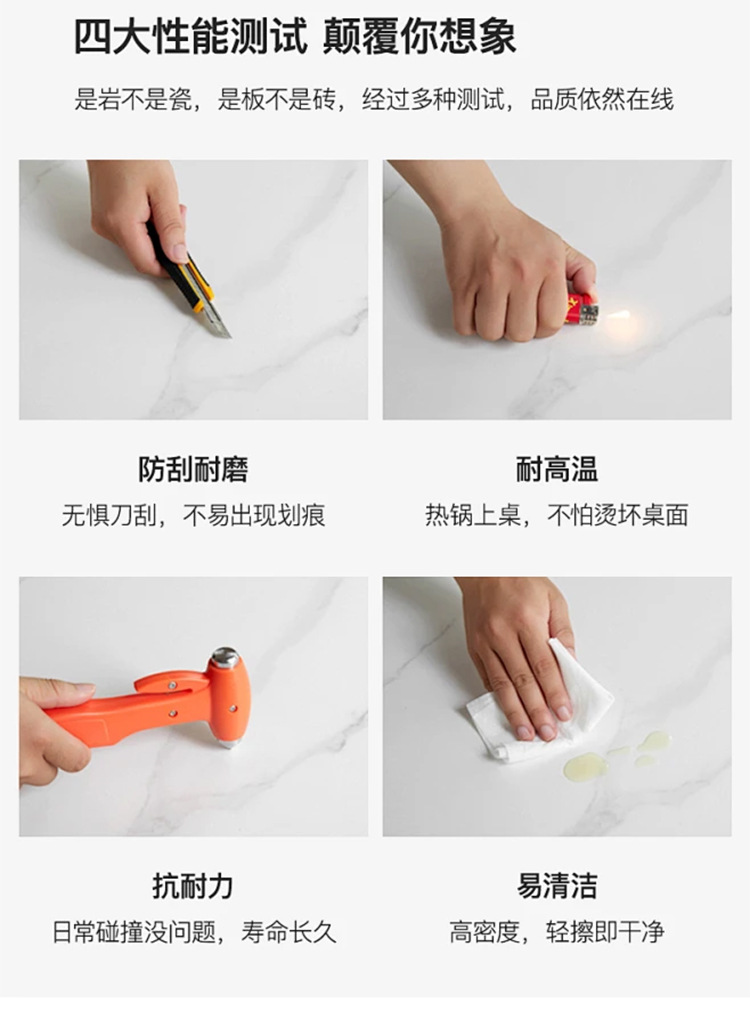 四大性能测试 颠覆你想象

是岩不是瓷，是板不是砖，经过多种测试，品质依然在线

防刮耐磨

无惧刀刮，不易出现划痕

耐高温

热锅上桌，不怕烫坏桌面

抗耐力

日常碰撞没问题，寿命长久

易清洁

高密度，轻擦即干净