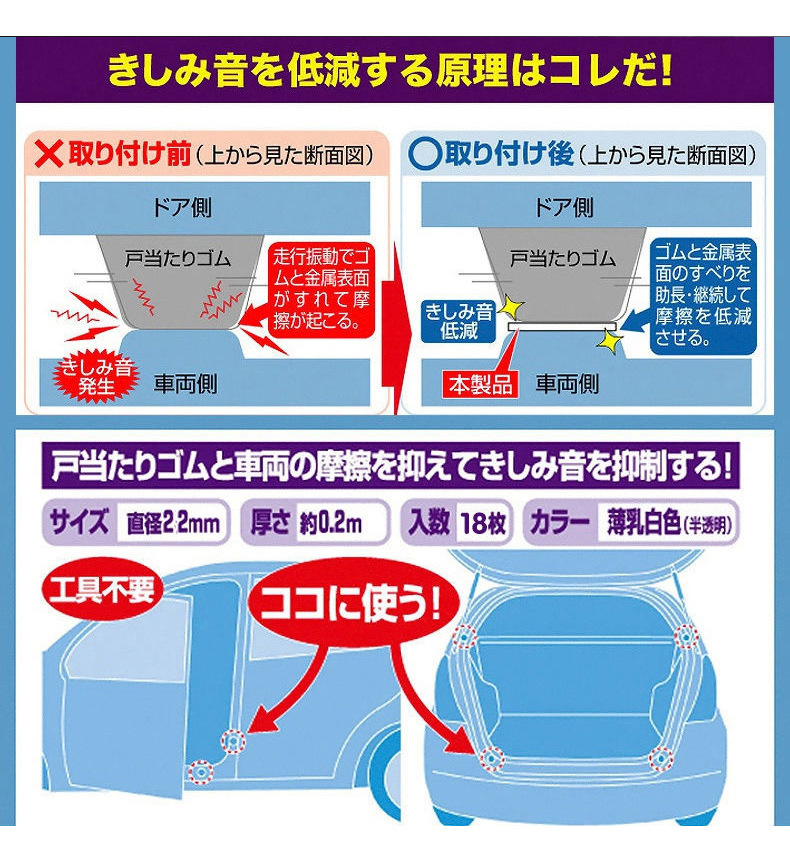 きしみ音を低減する原理はコレだ!

✕取り付け前（上から見た断面図）

ドア側

戸当たりゴム

走行振動でゴムと金属表面がすれて摩擦が起こる。

きしみ音発生

車両側

○取り付け後（上から見た断面図）

ドア側

戸当たりゴム

ゴムと金属表面のすべりを助長・継続して摩擦を低減させる。

きしみ音低減

本製品

車両側

戸当たりゴムと車両の摩擦を抑えてきしみ音を抑制する!

サイズ 直径22mm

厚さ 約0.2m

入数 18枚

カラー 薄乳白色（半透明）

工具不要

ココに使う!