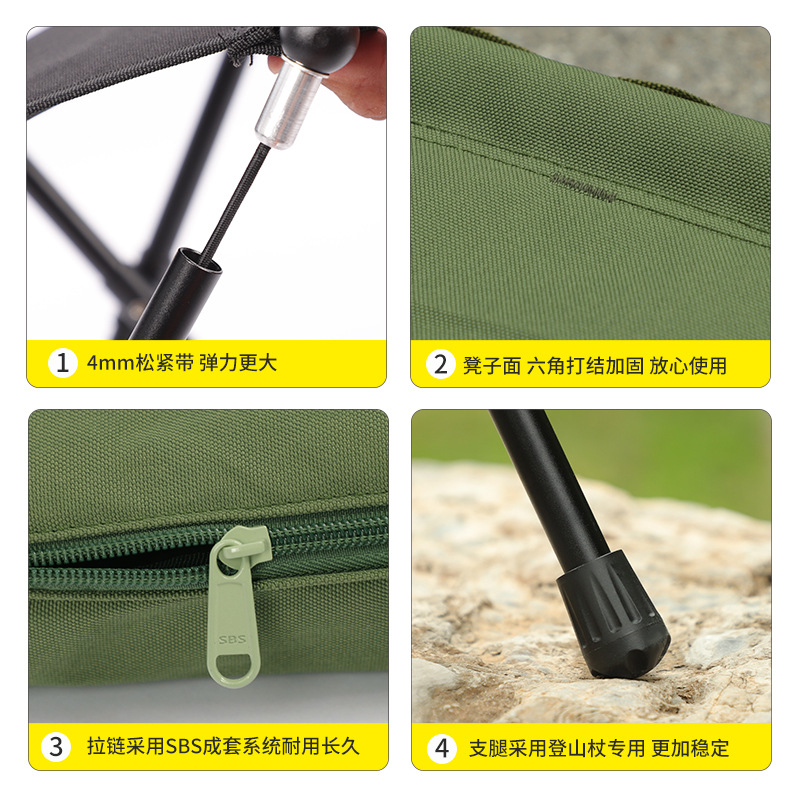 1 4mm松紧带 弹力更大

2 凳子面 六角打结加固 放心使用

SBS

3 拉链采用SBS成套系统耐用长久

4 支腿采用登山杖专用 更加稳定