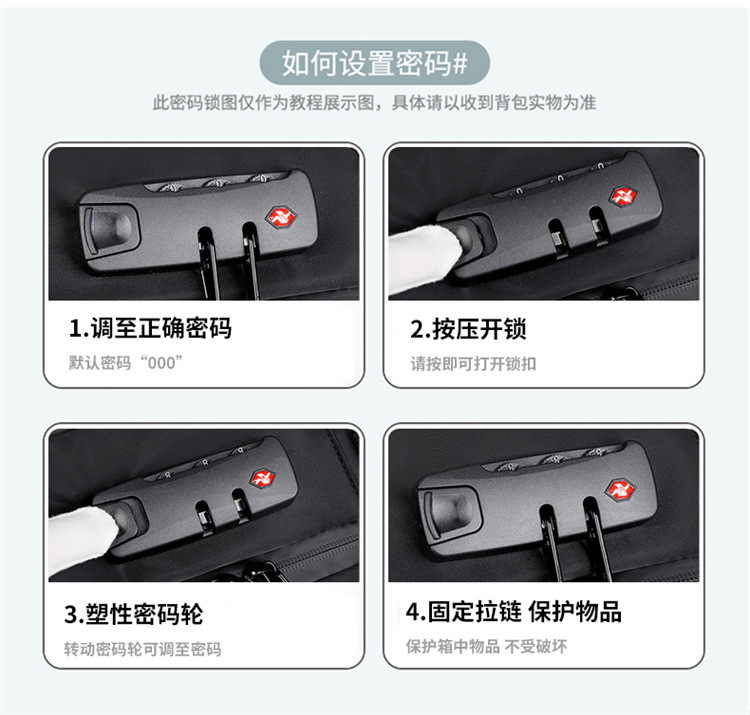 如何设置密码#

此密码锁图仅作为教程展示图，具体请以收到背包实物为准

1.调至正确密码

默认密码“000”

2.按压开锁

请按即可打开锁扣

3.塑性密码轮

转动密码轮可调至密码

4.固定拉链 保护物品

保护箱中物品 不受破坏