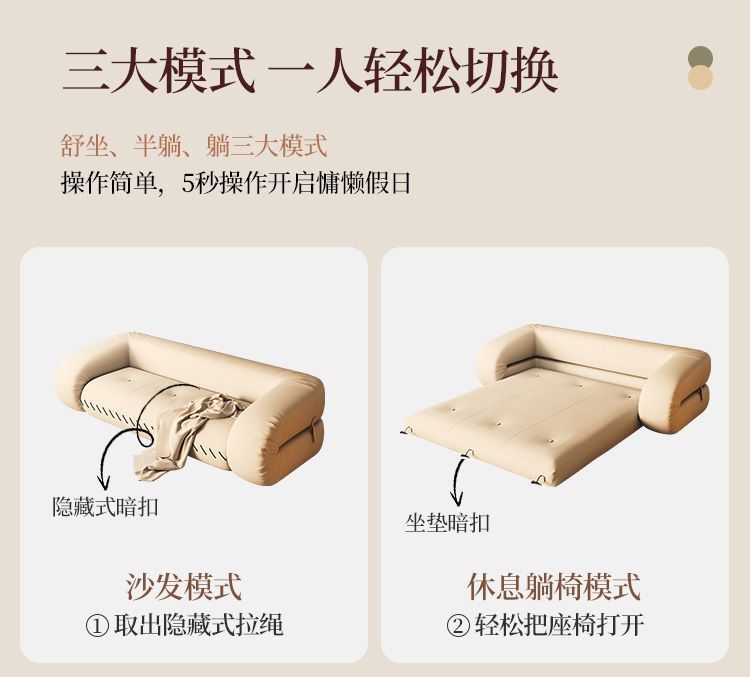 三大模式 一人轻松切换

舒坐、半躺、躺三大模式
操作简单，5秒操作开启慵懒假日

隐藏式暗扣

沙发模式
① 取出隐藏式拉绳

坐垫暗扣

休息躺椅模式
② 轻松把座椅打开