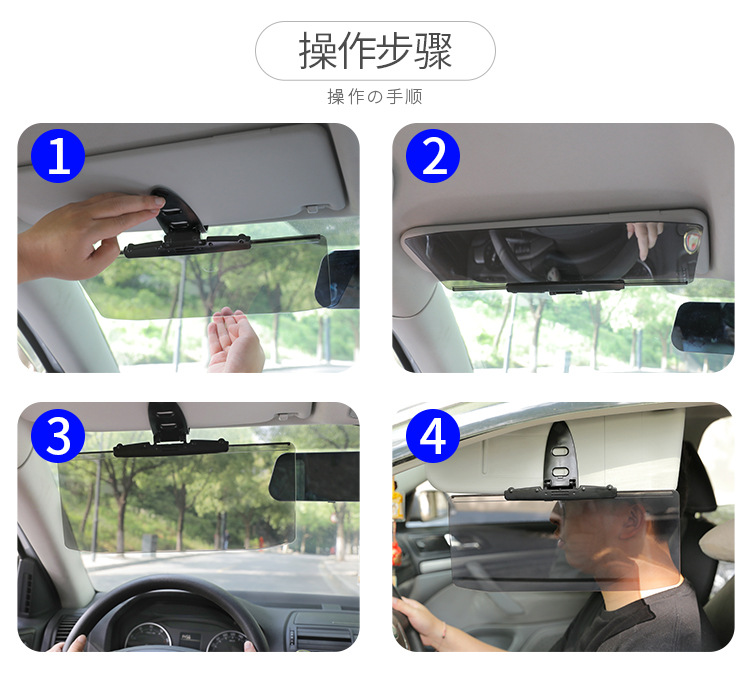 操作步骤

操作の手顺

1

2

3

4