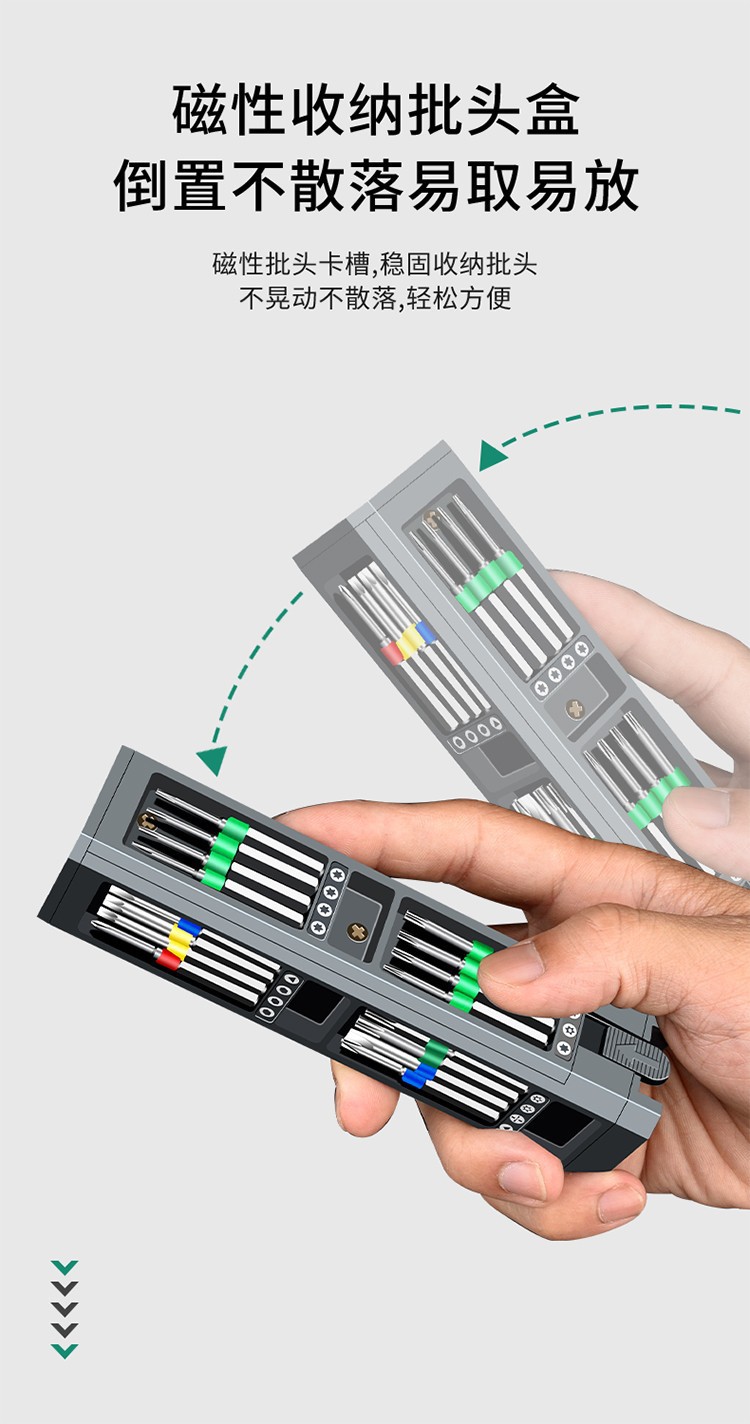 磁性收纳批头盒
倒置不散落易取易放

磁性批头卡槽,稳固收纳批头
不晃动不散落,轻松方便