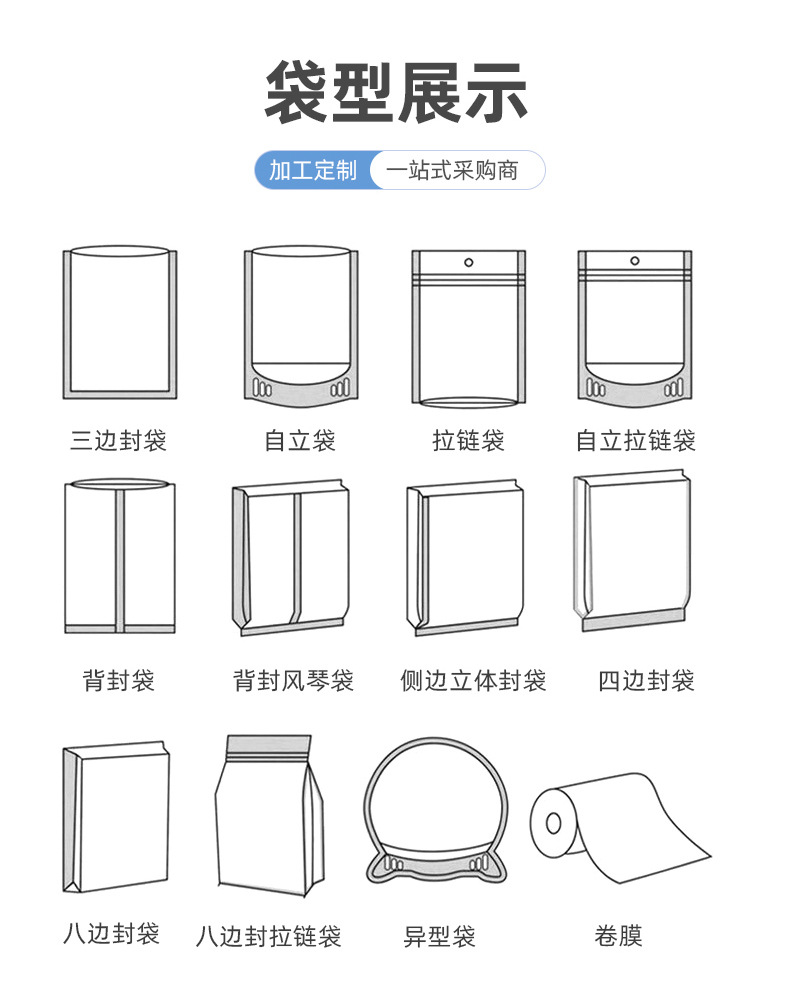 袋型展示

加工定制 一站式采购商

三边封袋
自立袋
拉链袋
自立拉链袋

背封袋
背封风琴袋
侧边立体封袋
四边封袋

八边封袋
八边封拉链袋
异型袋
卷膜