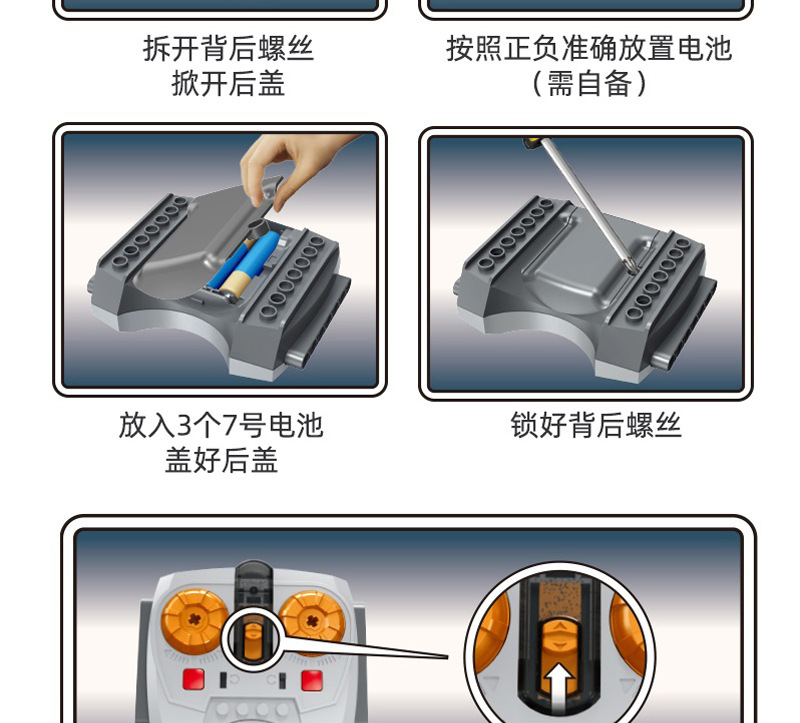 拆开背后螺丝
掀开后盖

按照正负准确放置电池
（需自备）

放入3个7号电池
盖好后盖

锁好背后螺丝