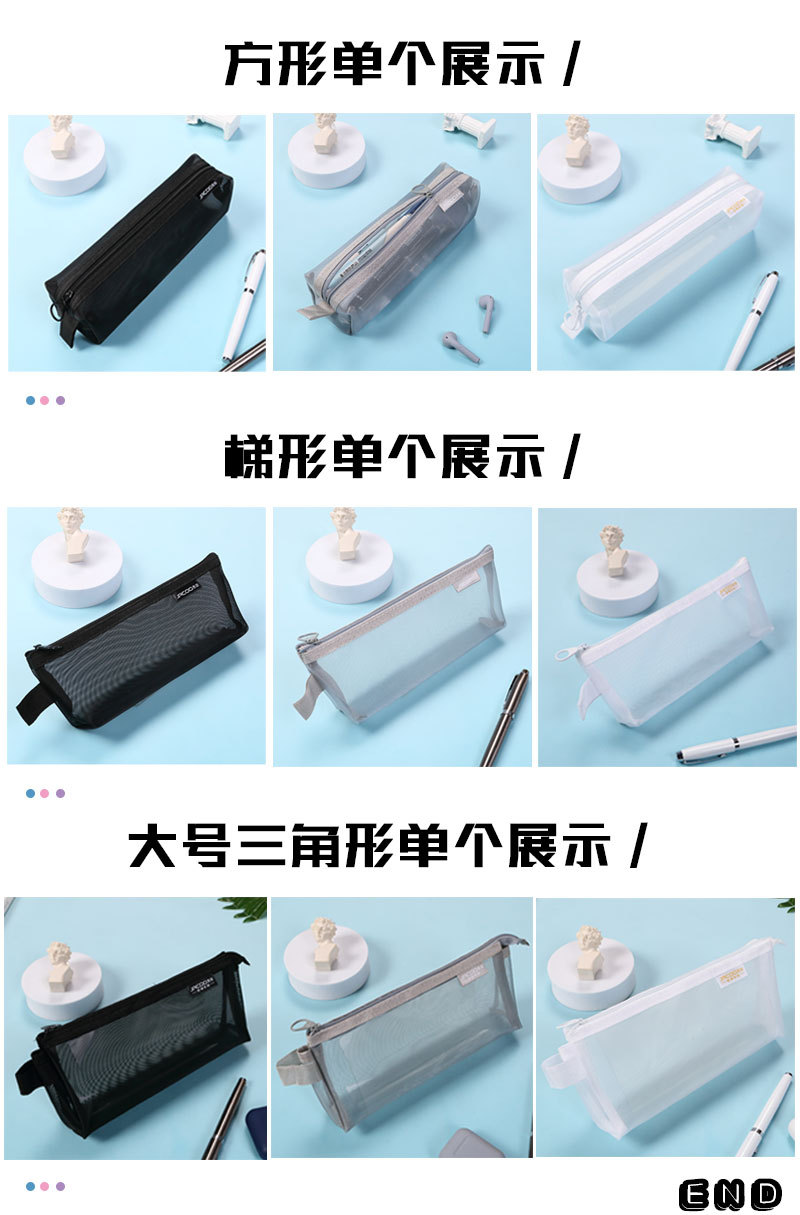 方形单个展示 /

梯形单个展示 /

大号三角形单个展示 /

END