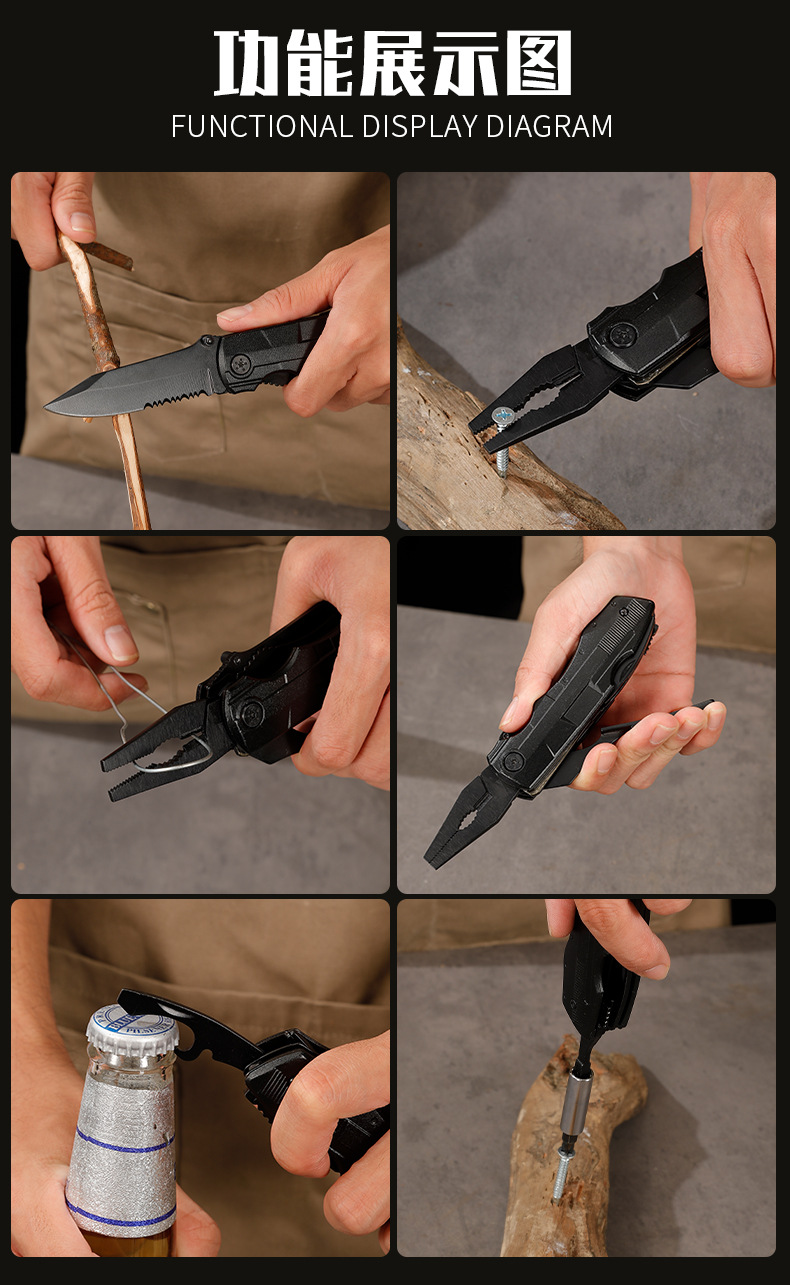 功能展示图
FUNCTIONAL DISPLAY DIAGRAM