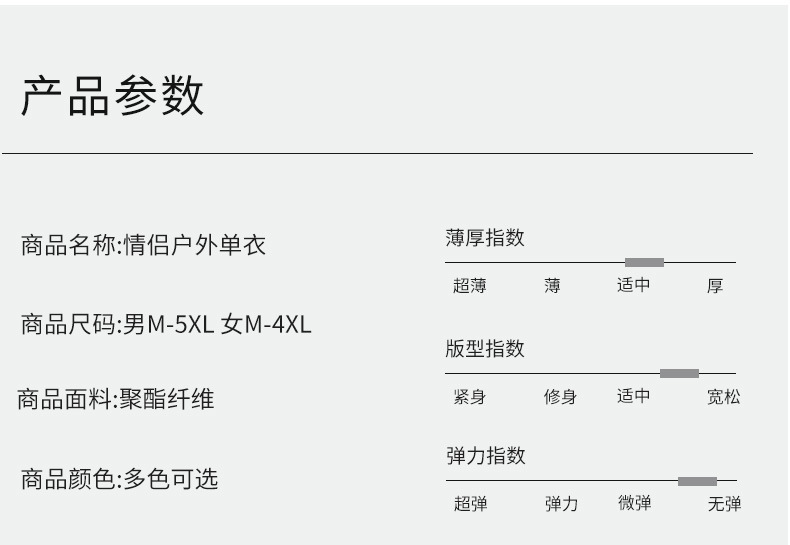 产品参数

商品名称:情侣户外单衣

商品尺码:男M-5XL 女M-4XL

商品面料:聚酯纤维

商品颜色:多色可选

薄厚指数

超薄 薄 适中 厚

版型指数

紧身 修身 适中 宽松

弹力指数

超弹 弹力 微弹 无弹