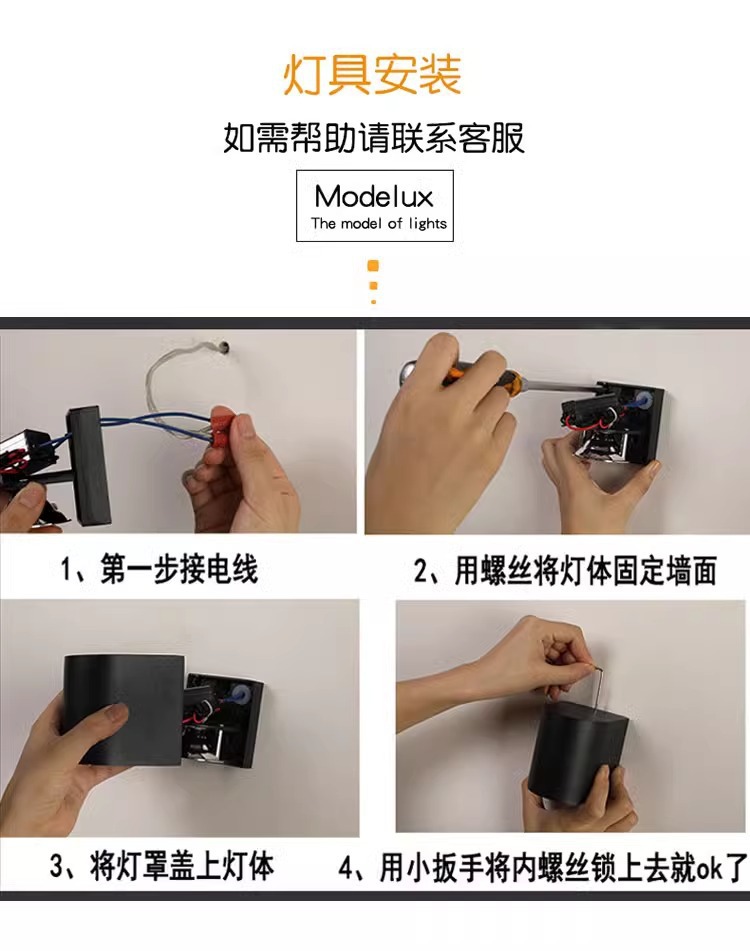 灯具安装

如需帮助请联系客服

Modelux
The model of lights

1、第一步接电线

2、用螺丝将灯体固定墙面

3、将灯罩盖上灯体

4、用小扳手将内螺丝锁上去就ok了