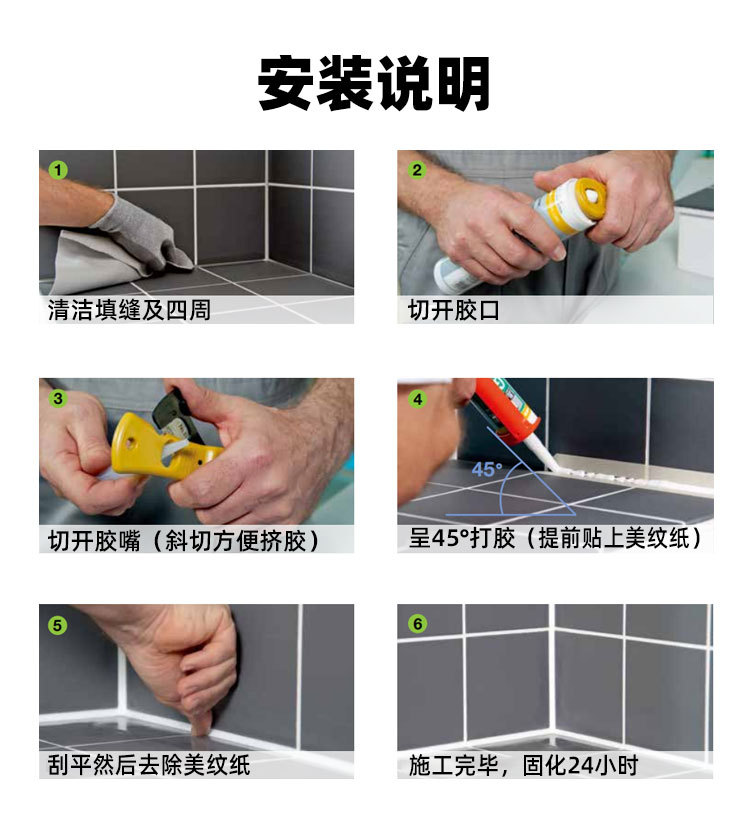 安装说明

1
清洁填缝及四周

2
切开胶口

3
切开胶嘴（斜切方便挤胶）

4
45°
呈45°打胶（提前贴上美纹纸）

5
刮平然后去除美纹纸

6
施工完毕，固化24小时