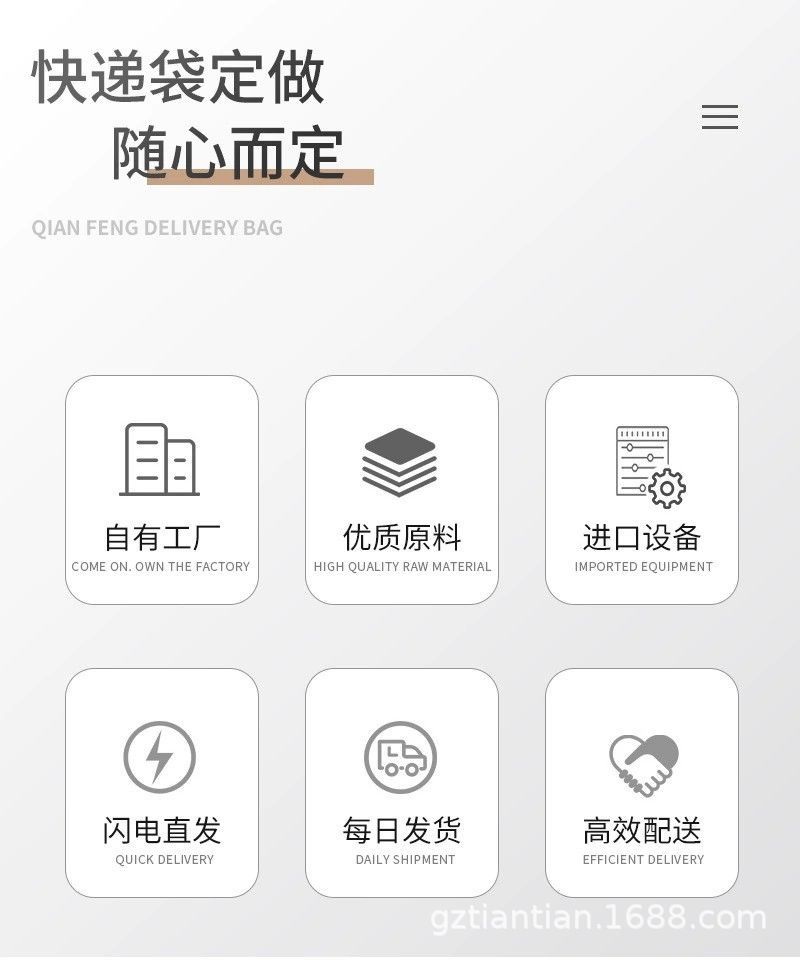 快递袋定做
随心而定

QIAN FENG DELIVERY BAG

自有工厂
COME ON. OWN THE FACTORY

优质原料
HIGH QUALITY RAW MATERIAL

进口设备
IMPORTED EQUIPMENT

闪电直发
QUICK DELIVERY

每日发货
DAILY SHIPMENT

高效配送
EFFICIENT DELIVERY

gztiantian.1688.com