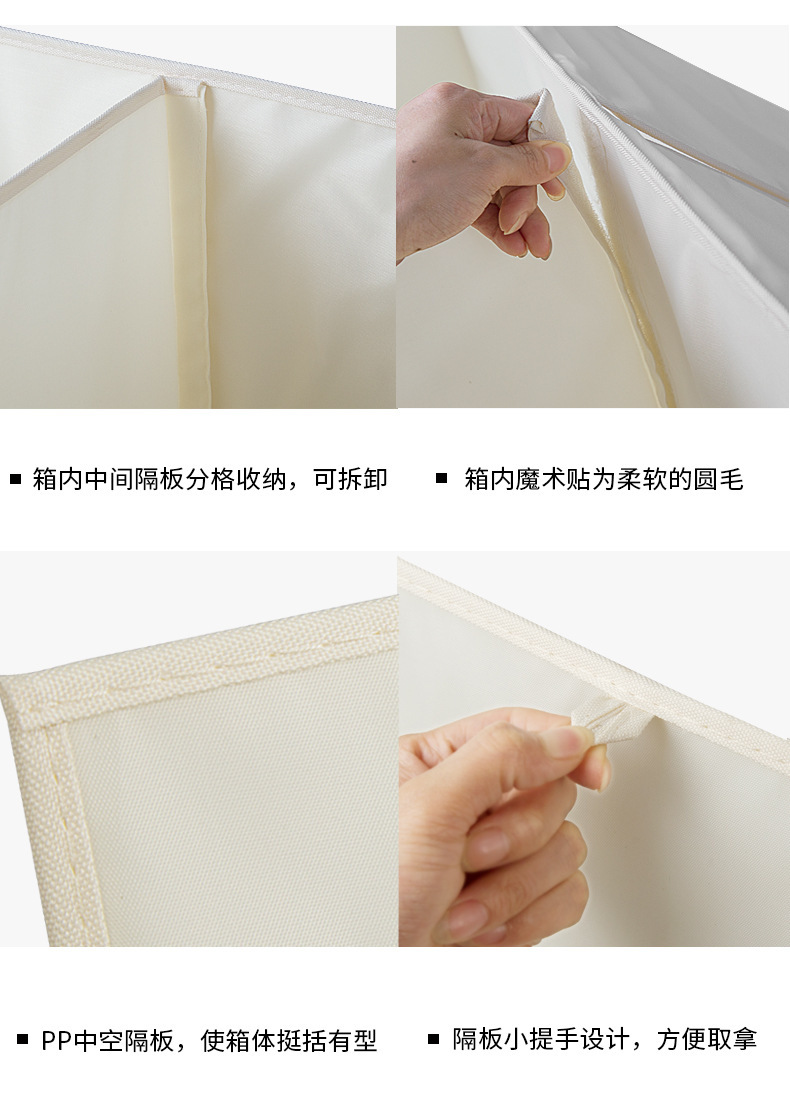 ■ 箱内中间隔板分格收纳，可拆卸

■ 箱内魔术贴为柔软的圆毛

■ PP中空隔板，使箱体挺括有型

■ 隔板小提手设计，方便取拿