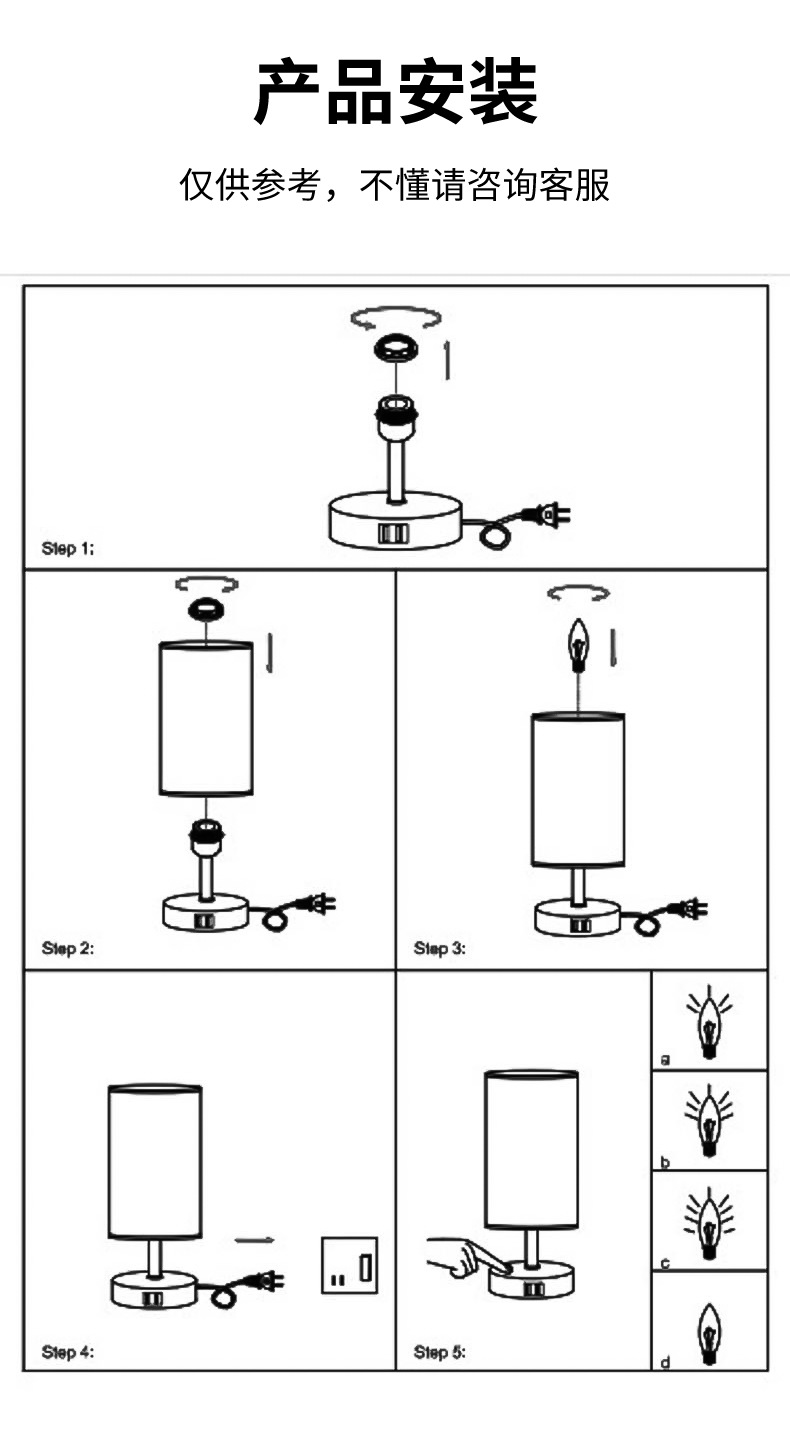 产品安装

仅供参考，不懂请咨询客服

Step 1:

Step 2:

Step 3:

Step 4:

Step 5:

a

b

c

d