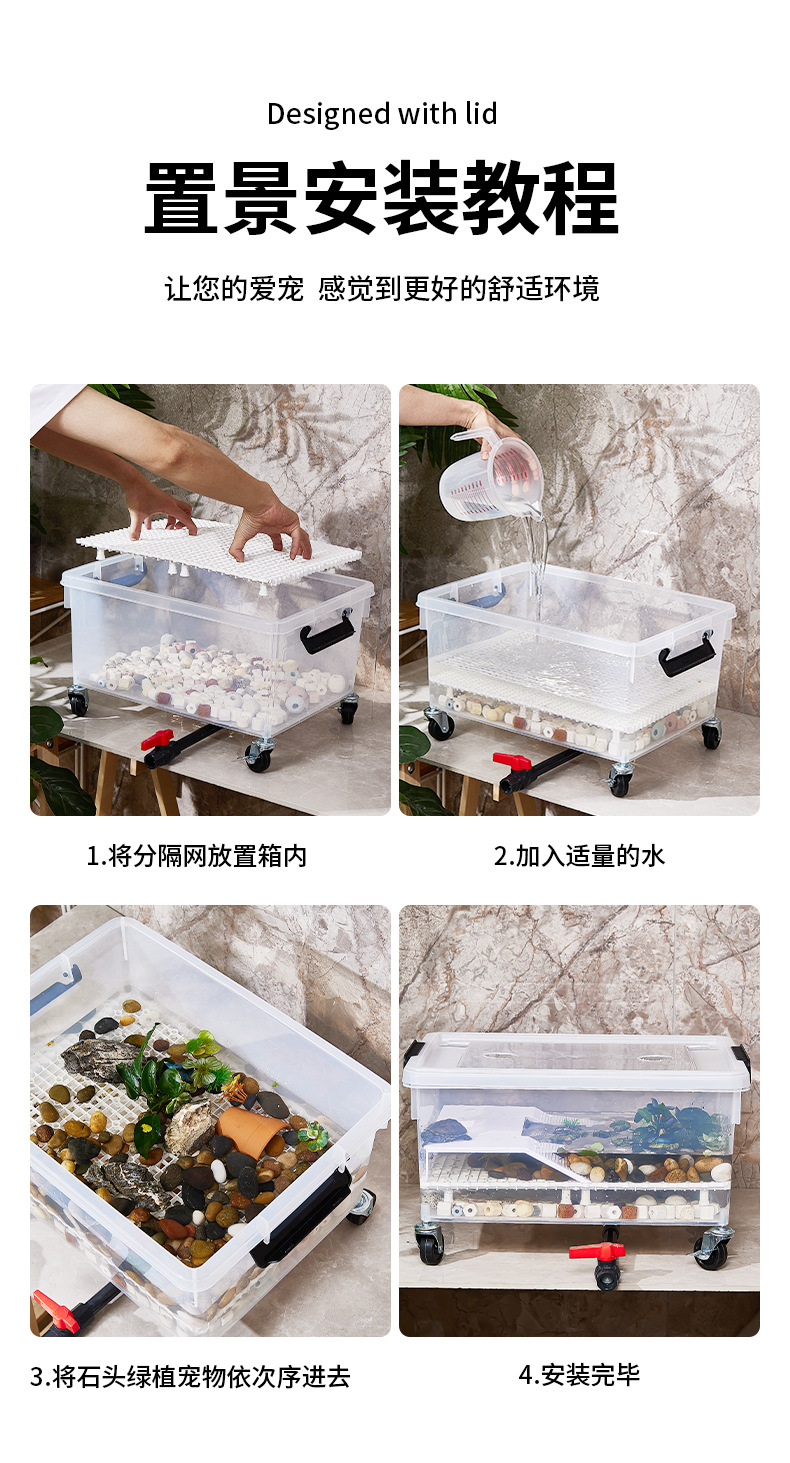 Designed with lid

置景安装教程

让您的爱宠 感觉到更好的舒适环境

1.将分隔网放置箱内

2.加入适量的水

3.将石头绿植宠物依次序进去

4.安装完毕