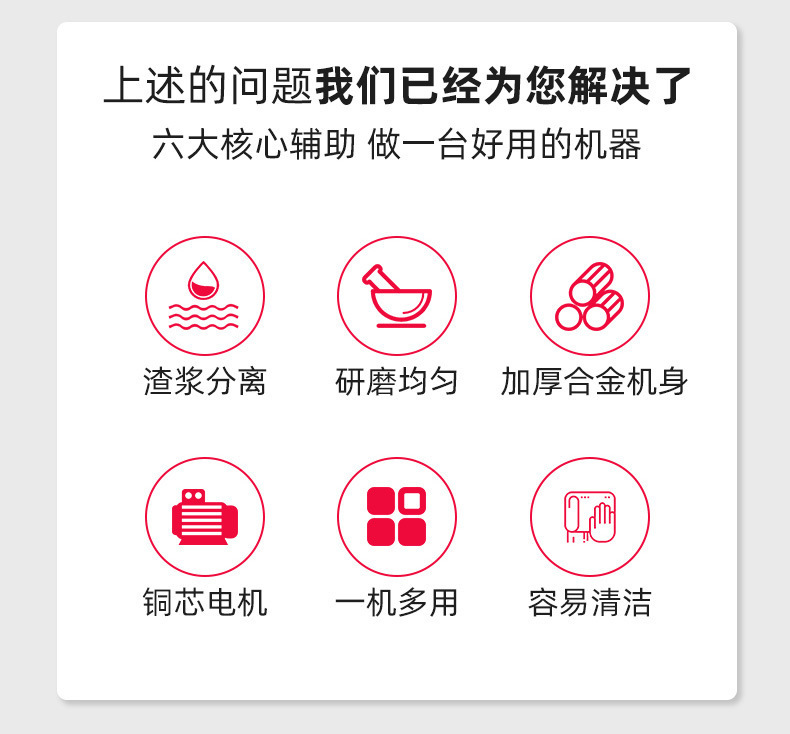 上述的问题我们已经为您解决了

六大核心辅助 做一台好用的机器

渣浆分离

研磨均匀

加厚合金机身

铜芯电机

一机多用

容易清洁