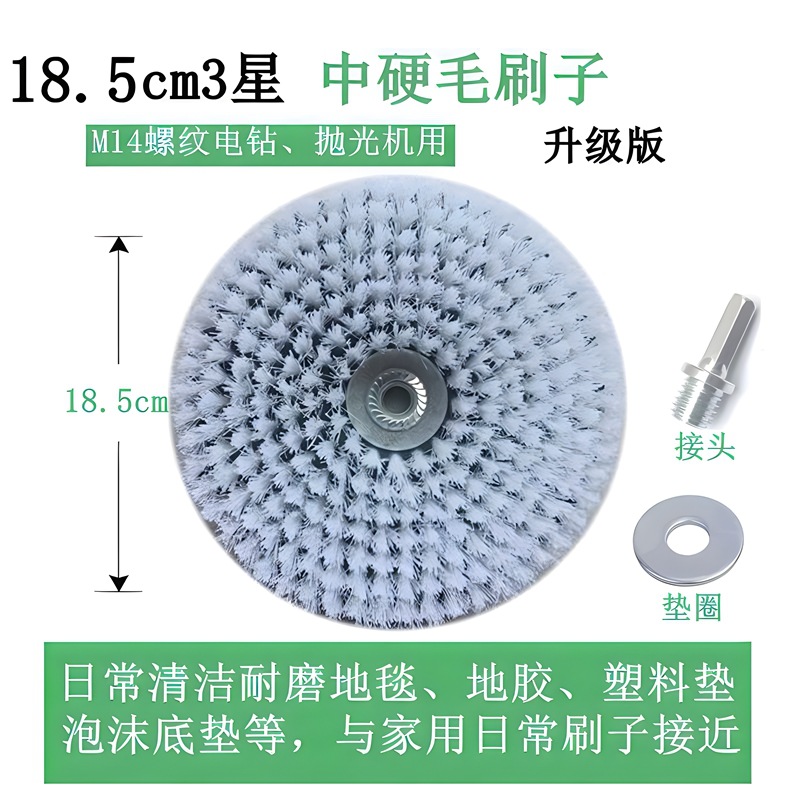 18.5cm3星 中硬毛刷子

M14螺纹电钻、抛光机用

升级版

18.5cm

接头

垫圈

日常清洁耐磨地毯、地胶、塑料垫泡沫底垫等，与家用日常刷子接近