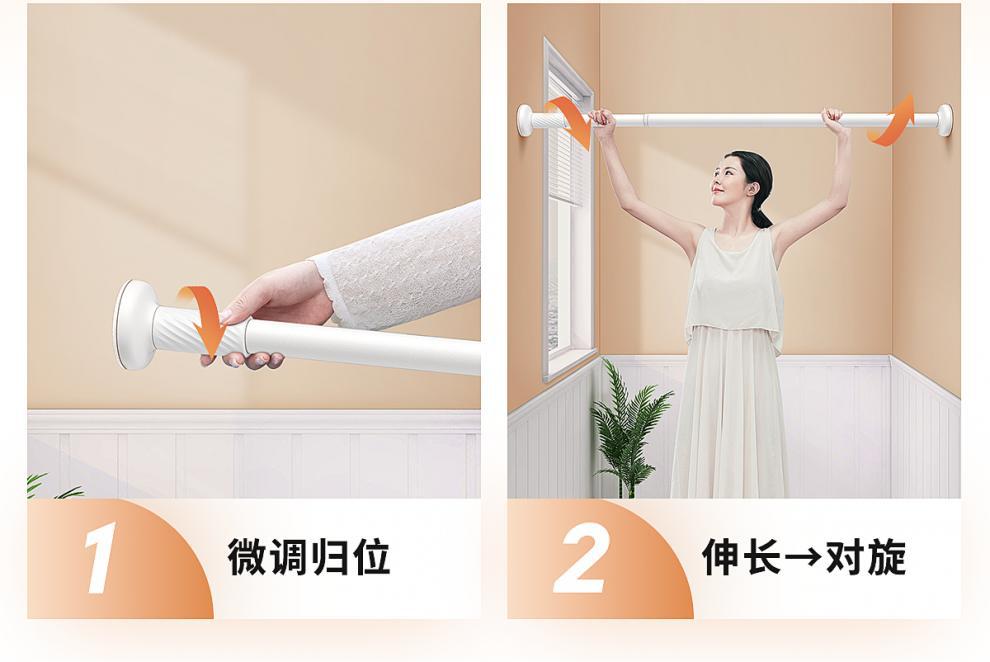 1 微调归位

2 伸长→对旋