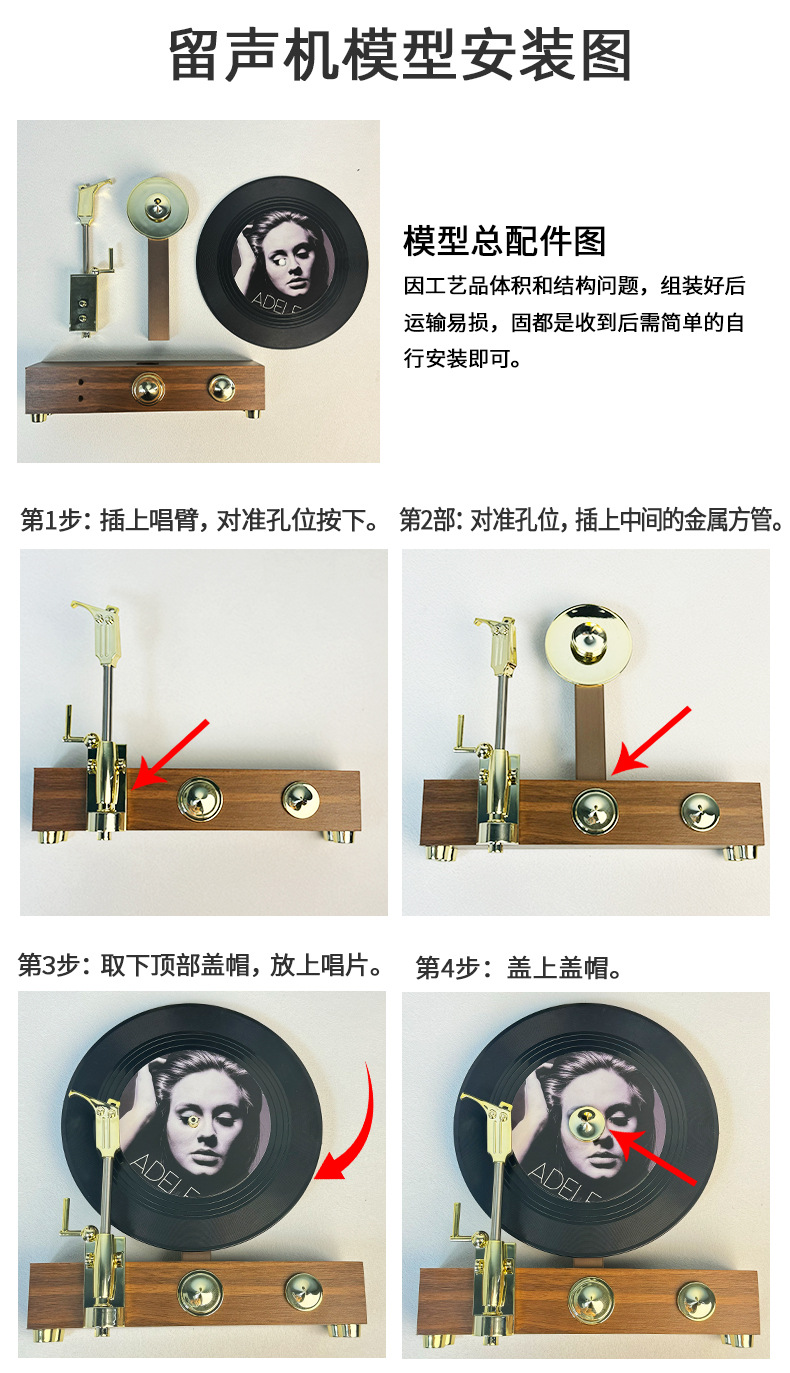 留声机模型安装图

ADELE

模型总配件图

因工艺品体积和结构问题，组装好后运输易损，固都是收到后需简单的自行安装即可。

第1步：插上唱臂，对准孔位按下。

第2部：对准孔位，插上中间的金属方管。

第3步：取下顶部盖帽，放上唱片。

ADELE

第4步：盖上盖帽。

ADELE