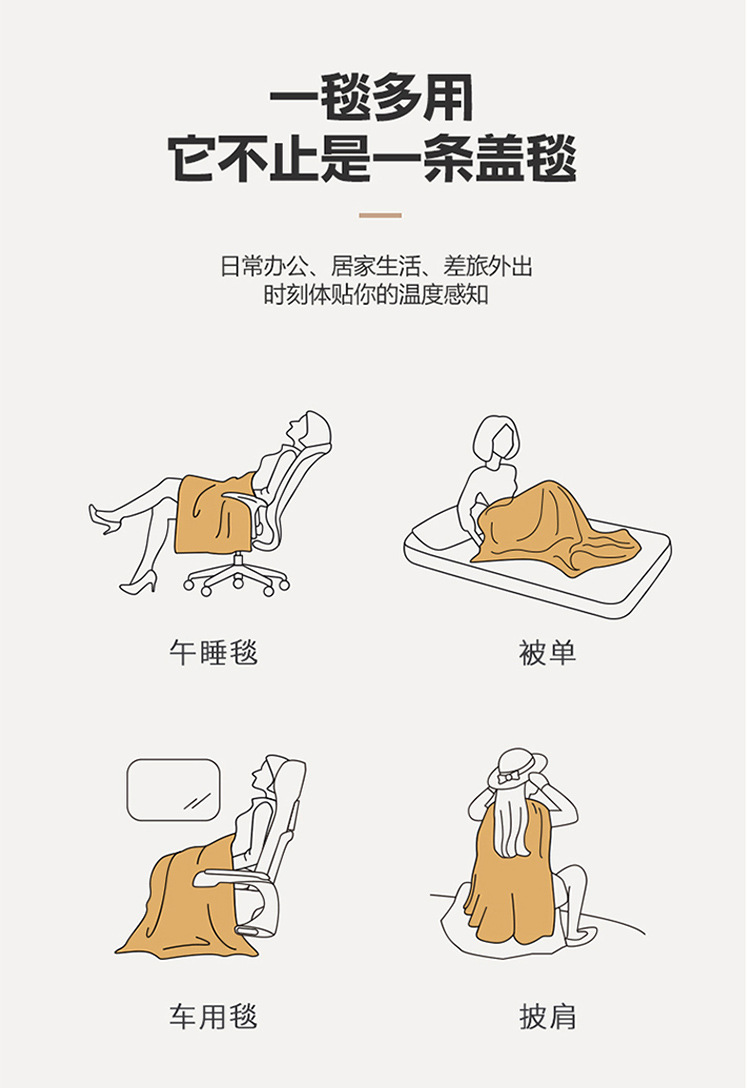 一毯多用
它不止是一条盖毯

日常办公、居家生活、差旅外出
时刻体贴你的温度感知

午睡毯

被单

车用毯

披肩