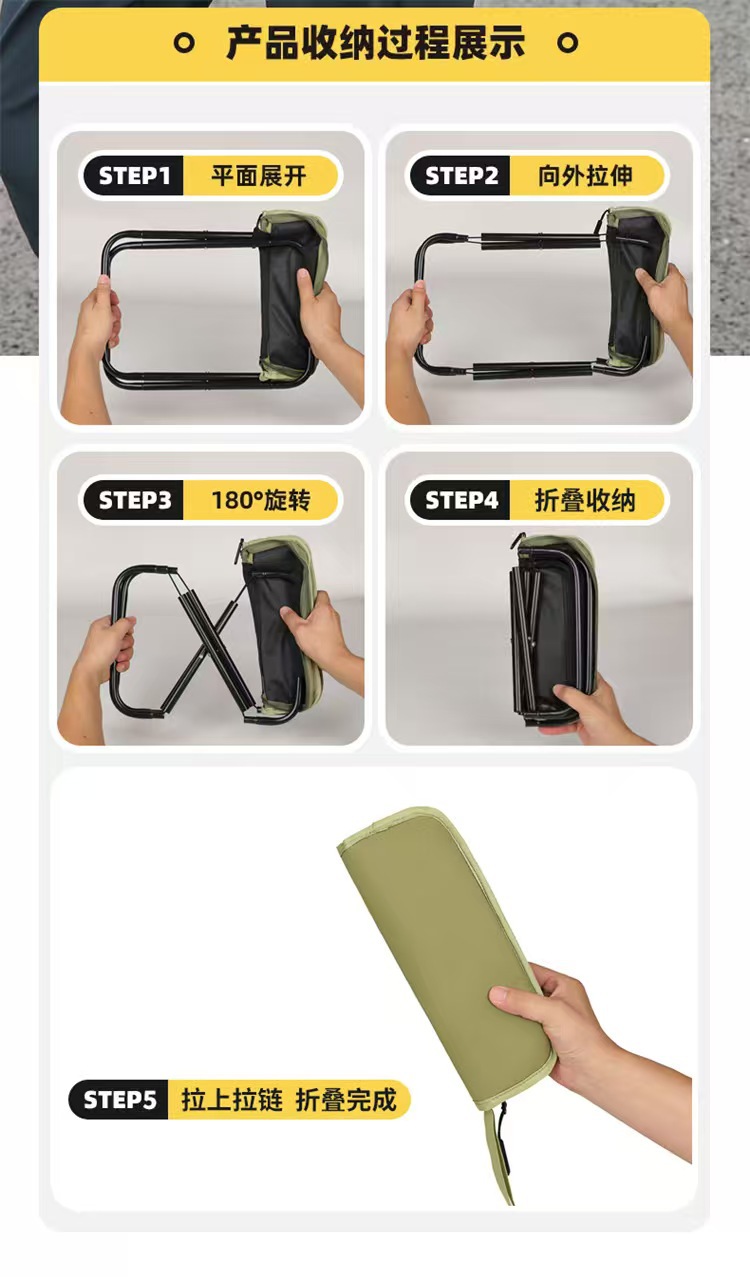 产品收纳过程展示

STEP1 平面展开

STEP2 向外拉伸

STEP3 180°旋转

STEP4 折叠收纳

STEP5 拉上拉链 折叠完成