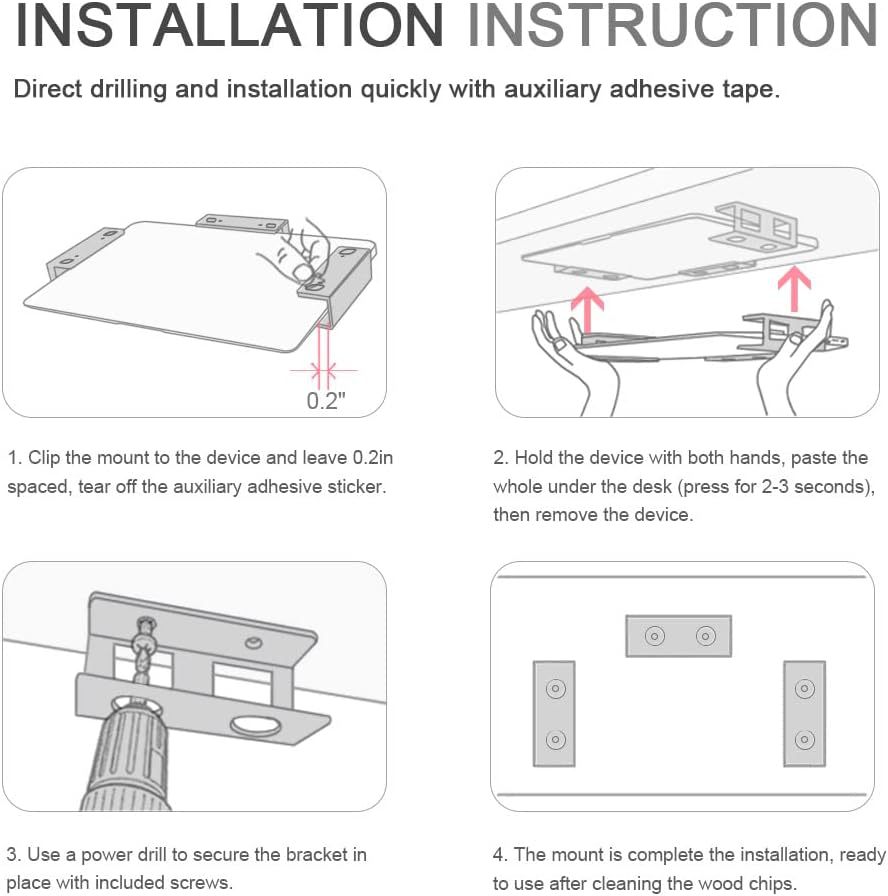 INSTALLATION INSTRUCTION

Direct drilling and installation quickly with auxiliary adhesive tape.

0.2"

1. Clip the mount to the device and leave 0.2in spaced, tear off the auxiliary adhesive sticker.

2. Hold the device with both hands, paste the whole under the desk (press for 2-3 seconds), then remove the device.

3. Use a power drill to secure the bracket in place with included screws.

4. The mount is complete the installation, ready to use after cleaning the wood chips.