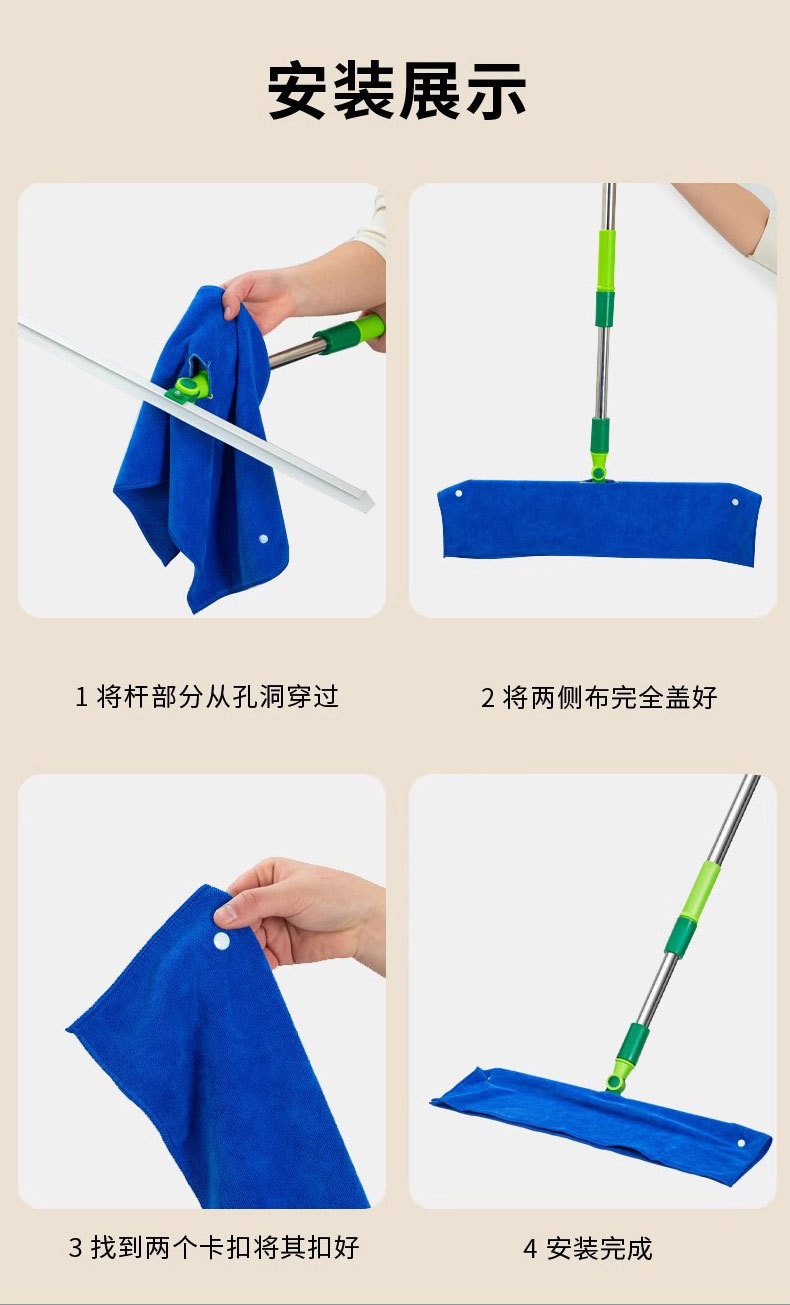 安装展示

1 将杆部分从孔洞穿过

2 将两侧布完全盖好

3 找到两个卡扣将其扣好

4 安装完成