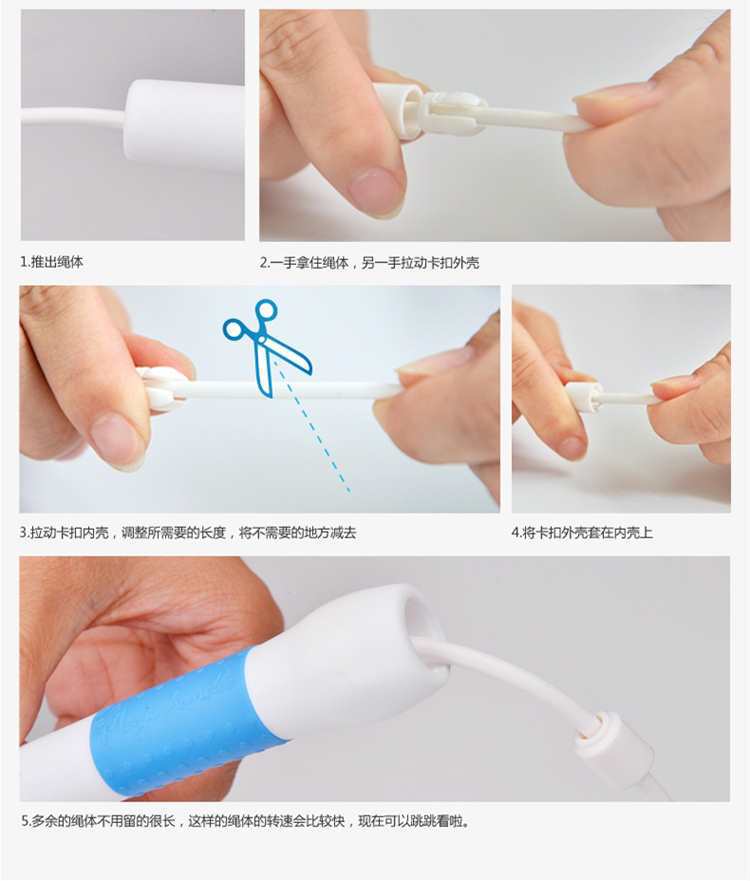 1.推出绳体

2.一手拿住绳体，另一手拉动卡扣外壳

3.拉动卡扣内壳，调整所需要的长度，将不需要的地方减去

4.将卡扣外壳套在内壳上

5.多余的绳体不用留的很长，这样的绳体的转速会比较快，现在可以跳跳看啦。