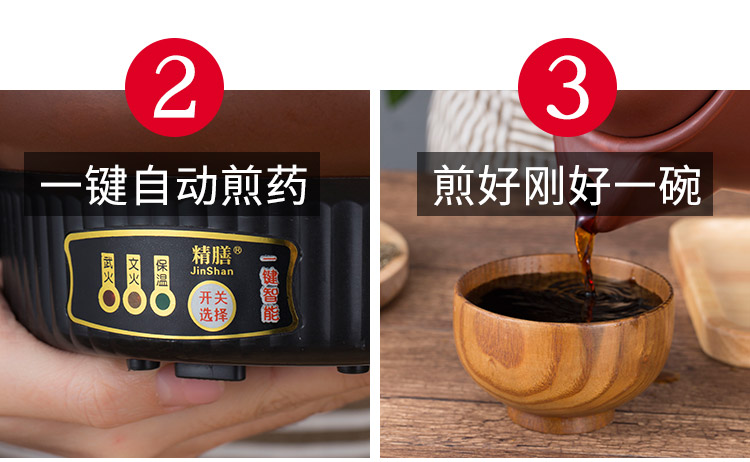 2

一键自动煎药

精膳®
JinShan

武火 文火 保温

开关选择

一键智能

3

煎好刚好一碗