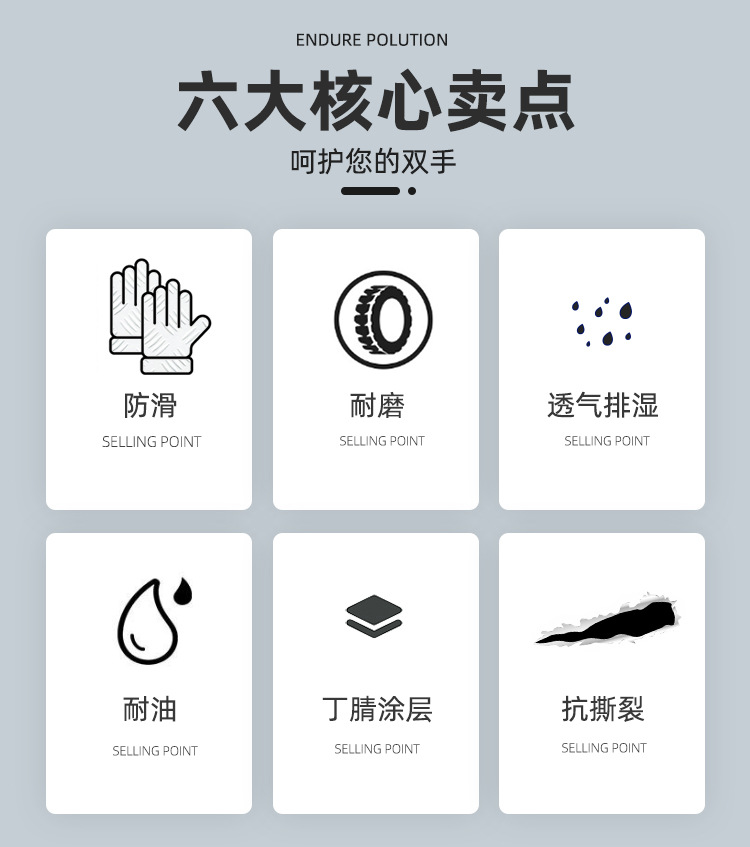 ENDURE POLUTION

六大核心卖点

呵护您的双手

防滑
SELLING POINT

耐磨
SELLING POINT

透气排湿
SELLING POINT

耐油
SELLING POINT

丁腈涂层
SELLING POINT

抗撕裂
SELLING POINT