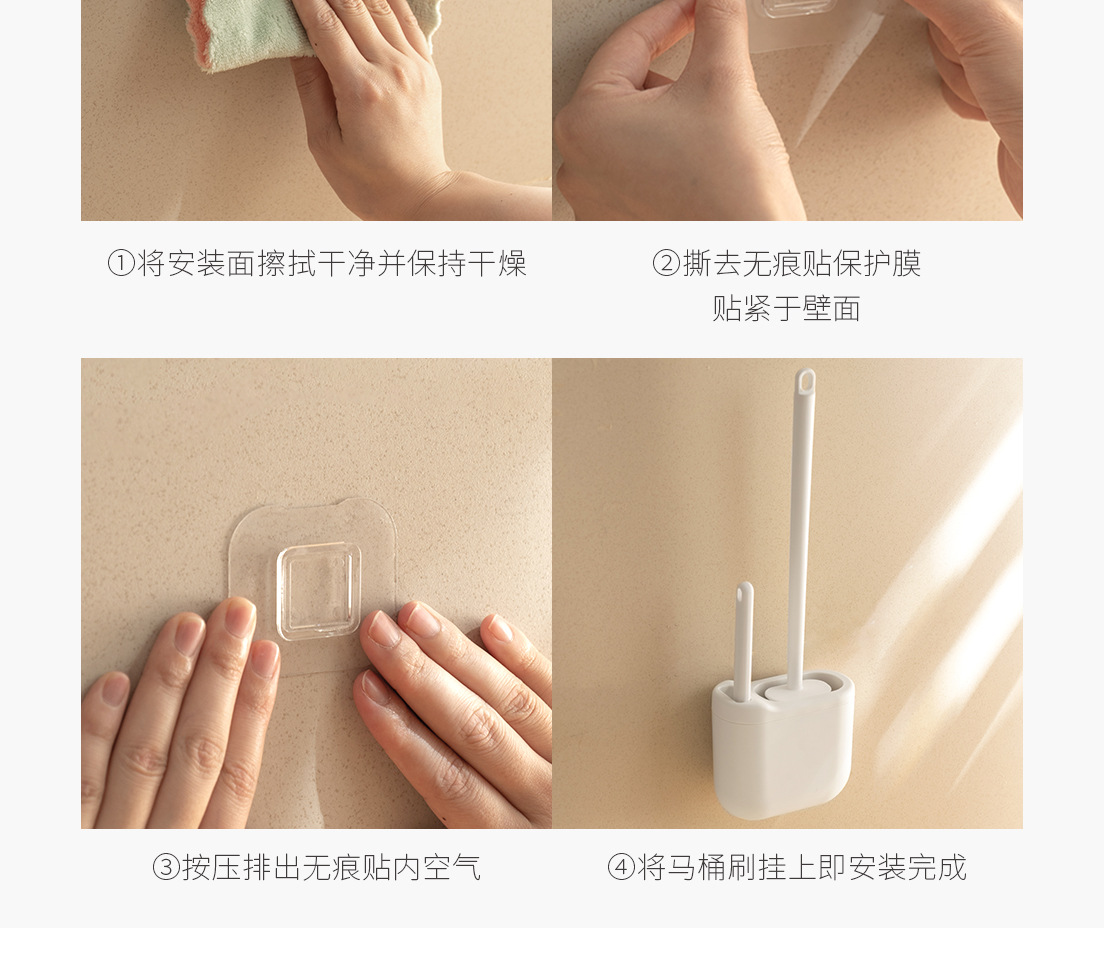 ①将安装面擦拭干净并保持干燥

②撕去无痕贴保护膜
贴紧于壁面

③按压排出无痕贴内空气

④将马桶刷挂上即安装完成