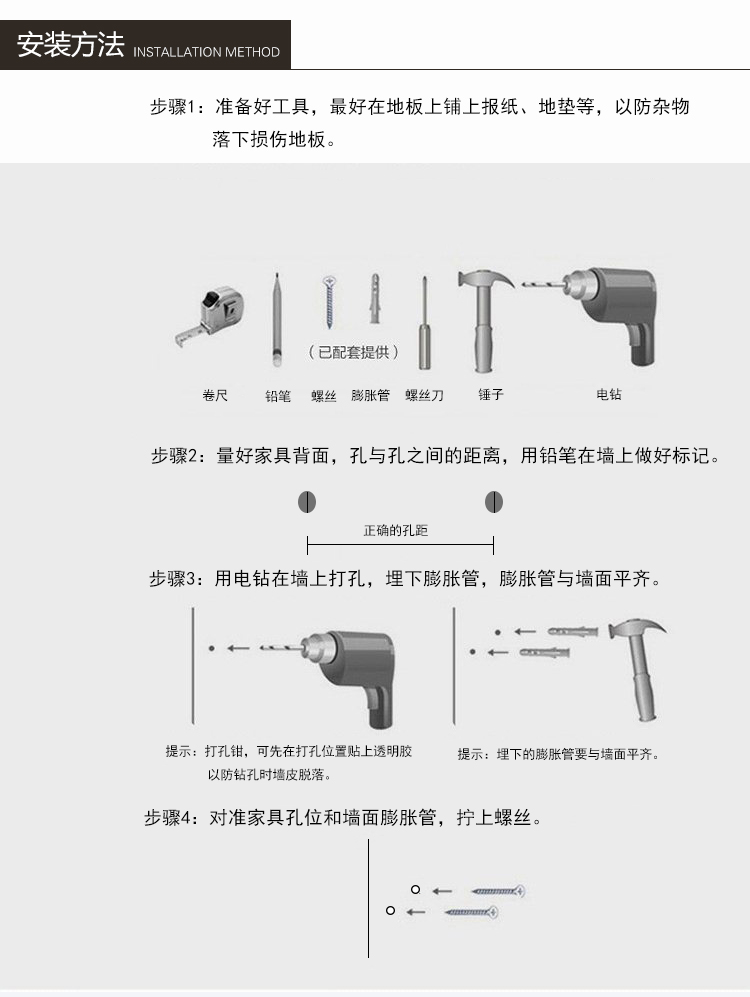 安装方法 INSTALLATION METHOD

步骤1：准备好工具，最好在地板上铺上报纸、地垫等，以防杂物落下损伤地板。

（已配套提供）

卷尺 铅笔 螺丝 膨胀管 螺丝刀 锤子 电钻

步骤2：量好家具背面，孔与孔之间的距离，用铅笔在墙上做好标记。

正确的孔距

步骤3：用电钻在墙上打孔，埋下膨胀管，膨胀管与墙面平齐。

提示：打孔钳，可先在打孔位置贴上透明胶以防钻孔时墙皮脱落。

提示：埋下的膨胀管要与墙面平齐。

步骤4：对准家具孔位和墙面膨胀管，拧上螺丝。