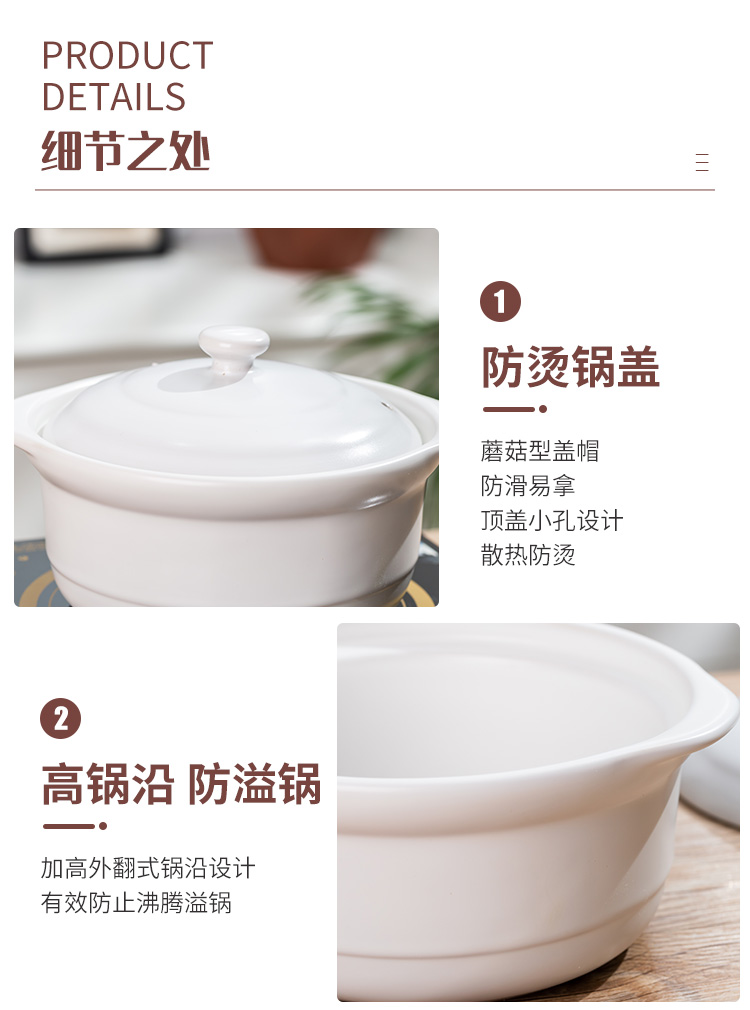 PRODUCT
DETAILS
细节之处

1
防烫锅盖

蘑菇型盖帽
防滑易拿
顶盖小孔设计
散热防烫

2
高锅沿 防溢锅

加高外翻式锅沿设计
有效防止沸腾溢锅