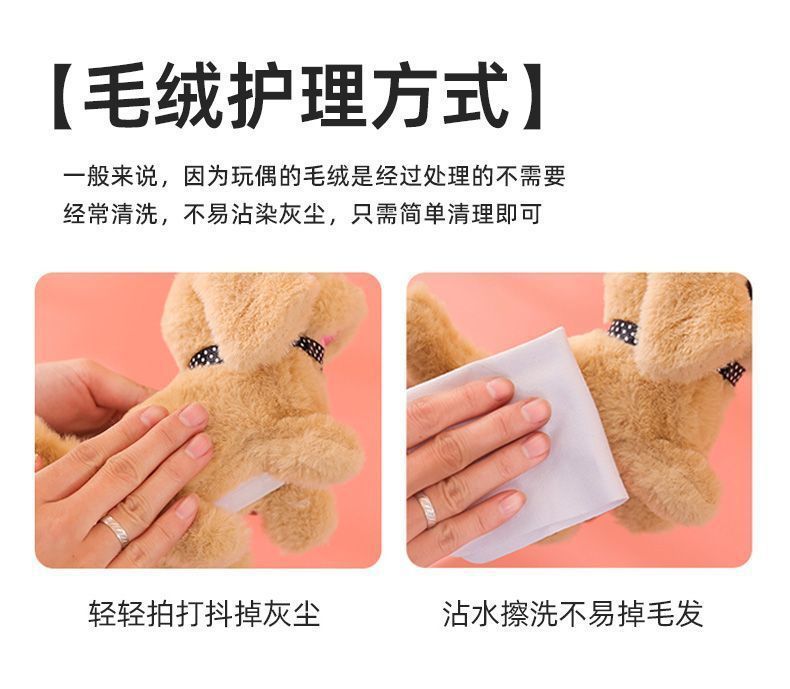 【毛绒护理方式】

一般来说，因为玩偶的毛绒是经过处理的不需要经常清洗，不易沾染灰尘，只需简单清理即可

轻轻拍打抖掉灰尘

沾水擦洗不易掉毛发