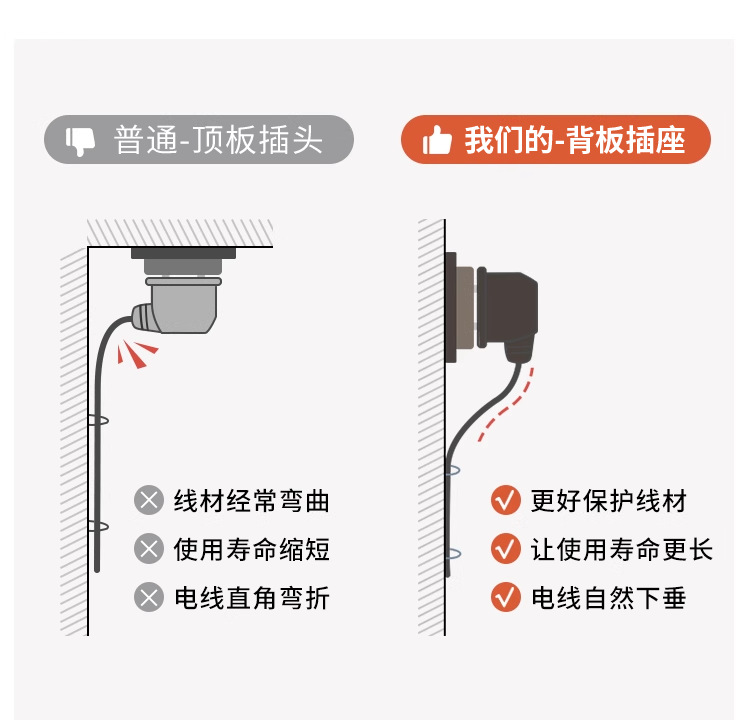 普通-顶板插头

线材经常弯曲
使用寿命缩短
电线直角弯折

我们的-背板插座

更好保护线材
让使用寿命更长
电线自然下垂