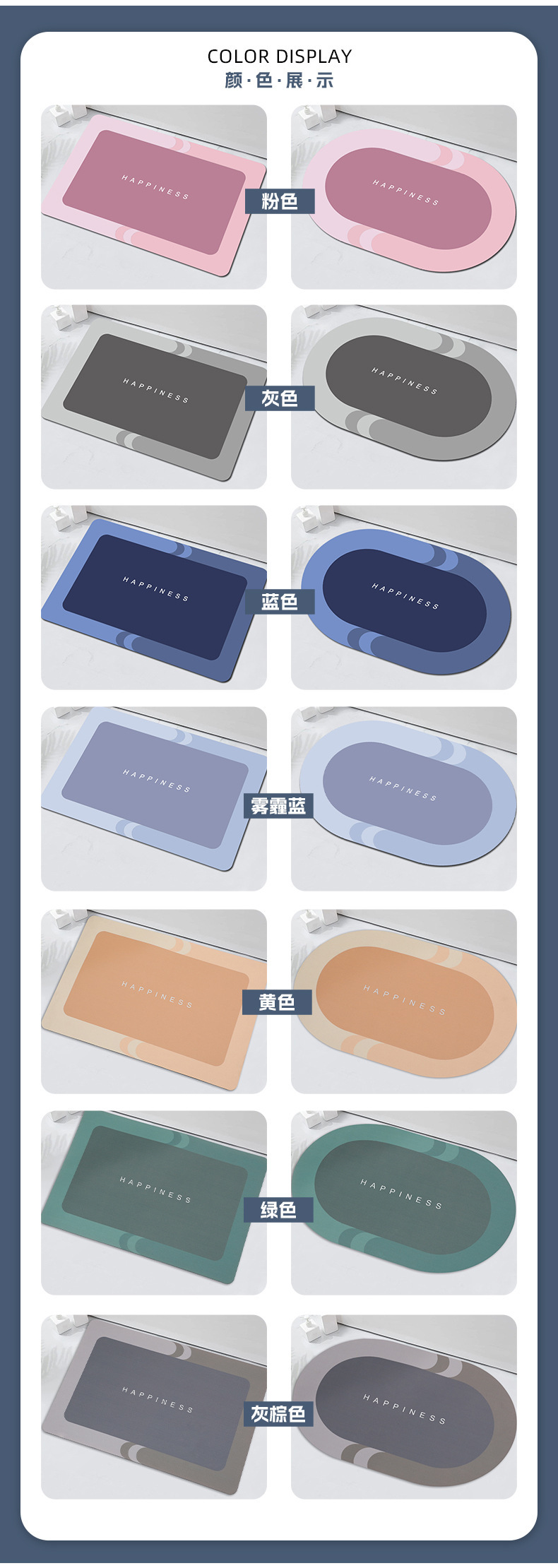 COLOR DISPLAY
颜·色·展·示

HAPPINESS
粉色
HAPPINESS

HAPPINESS
灰色
HAPPINESS

HAPPINESS
蓝色
HAPPINESS

HAPPINESS
雾霾蓝
HAPPINESS

HAPPINESS
黄色
HAPPINESS

HAPPINESS
绿色
HAPPINESS

HAPPINESS
灰棕色
HAPPINESS