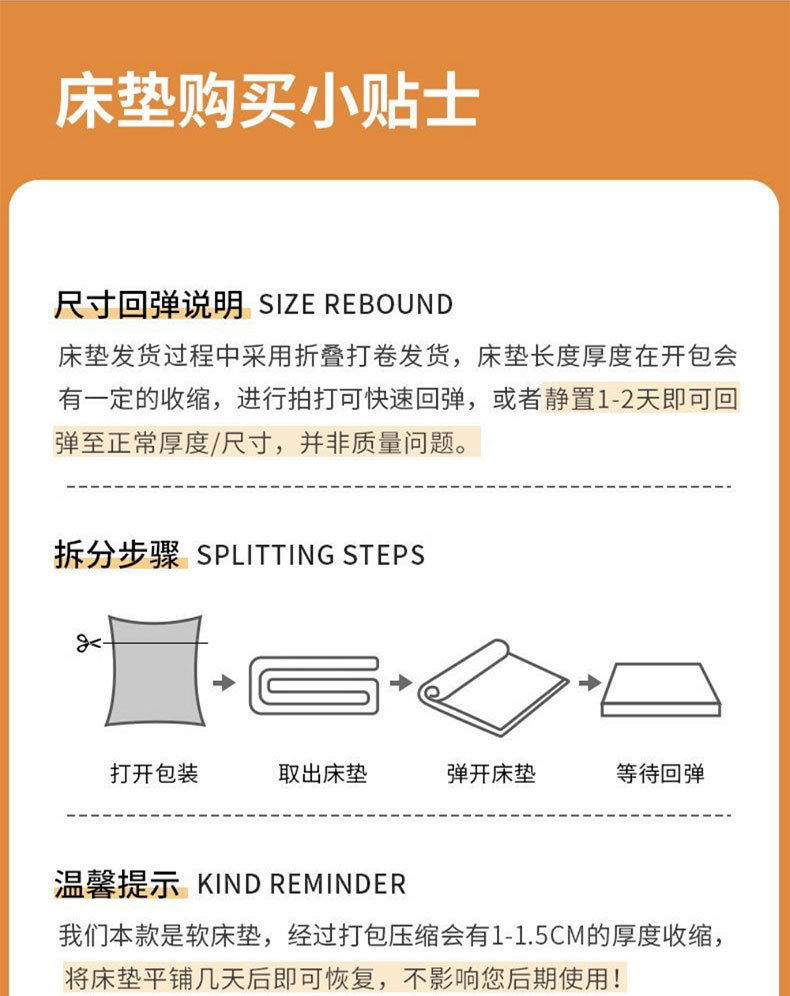 床垫购买小贴士

尺寸回弹说明 SIZE REBOUND

床垫发货过程中采用折叠打卷发货，床垫长度厚度在开包会有一定的收缩，进行拍打可快速回弹，或者静置1-2天即可回弹至正常厚度/尺寸，并非质量问题。

拆分步骤 SPLITTING STEPS

打开包装
取出床垫
弹开床垫
等待回弹

温馨提示 KIND REMINDER

我们本款是软床垫，经过打包压缩会有1-1.5CM的厚度收缩，将床垫平铺几天后即可恢复，不影响您后期使用！