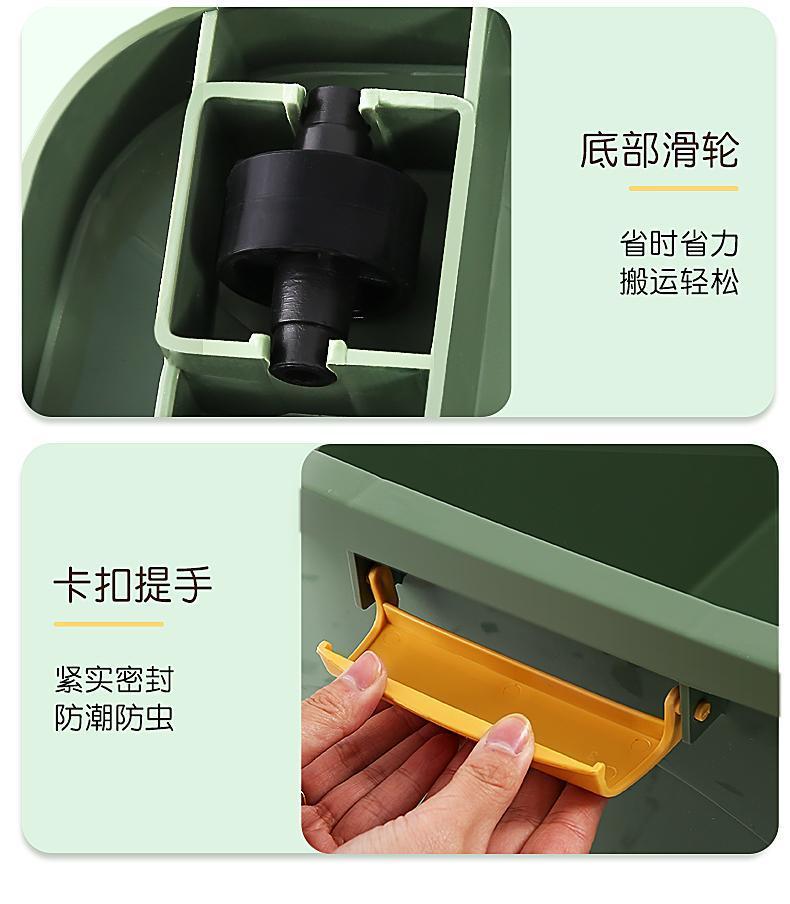 底部滑轮

省时省力
搬运轻松

卡扣提手

紧实密封
防潮防虫