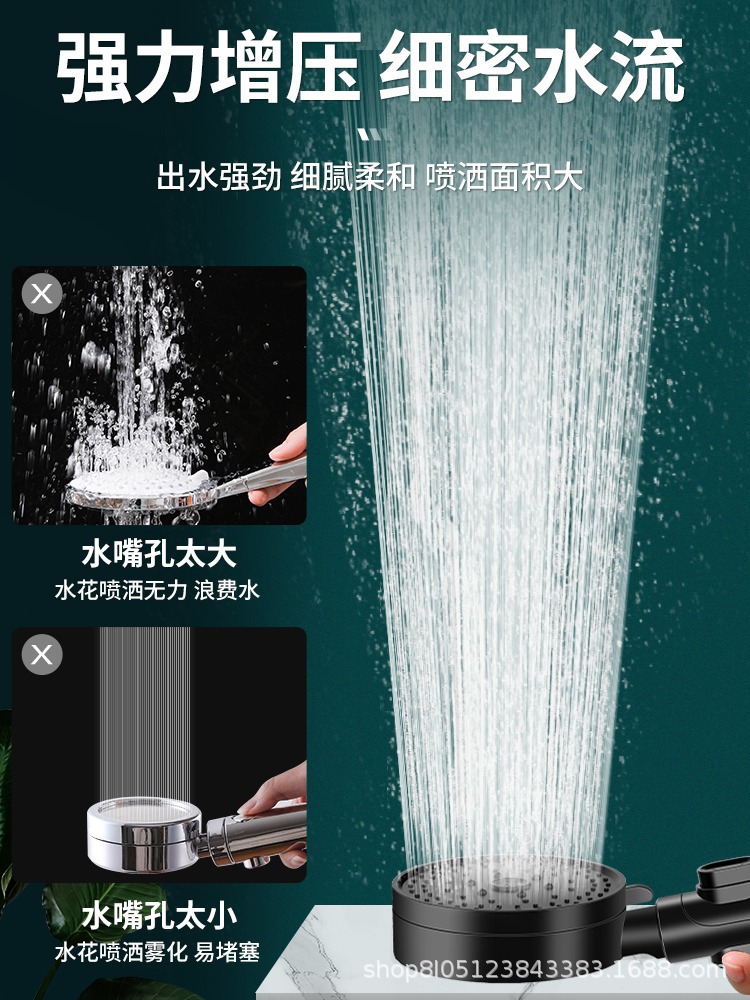 强力增压 细密水流

出水强劲 细腻柔和 喷洒面积大

水嘴孔太大
水花喷洒无力 浪费水

水嘴孔太小
水花喷洒雾化 易堵塞

shop8l05123843383.1688.com