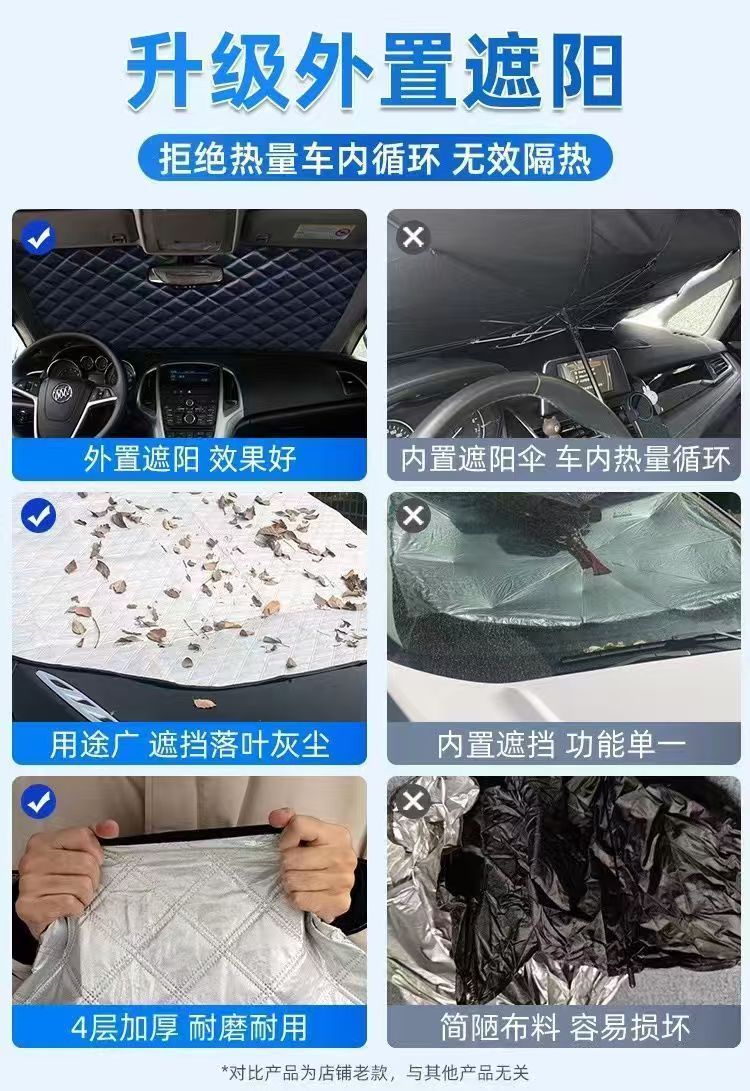 升级外置遮阳

拒绝热量车内循环 无效隔热

外置遮阳 效果好

内置遮阳伞 车内热量循环

用途广 遮挡落叶灰尘

内置遮挡 功能单一

4层加厚 耐磨耐用

简陋布料 容易损坏

*对比产品为店铺老款，与其他产品无关