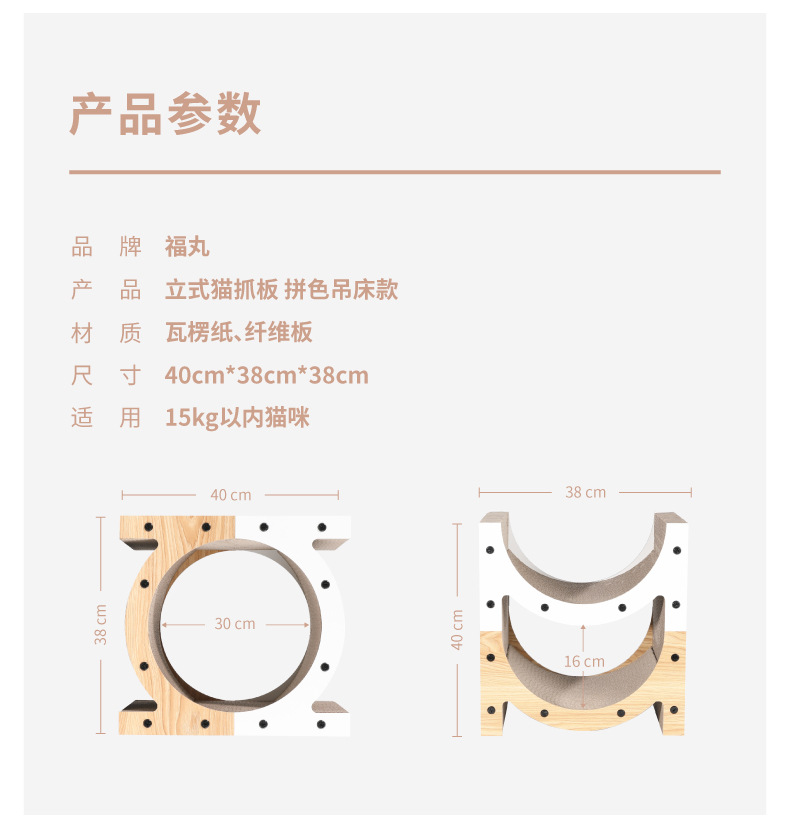 产品参数

品　牌　福丸
产　品　立式猫抓板 拼色吊床款
材　质　瓦楞纸、纤维板
尺　寸　40cm*38cm*38cm
适　用　15kg以内猫咪

40 cm
38 cm
30 cm

38 cm
40 cm
16 cm